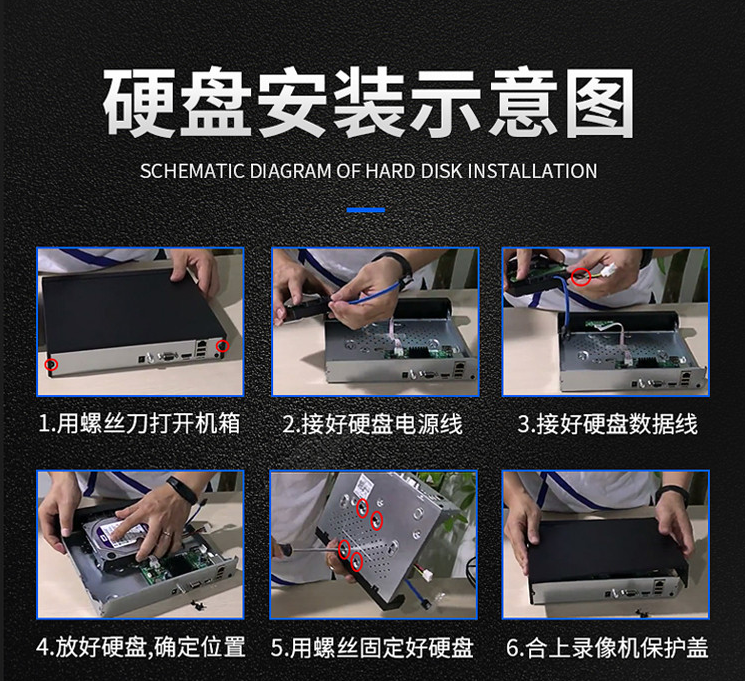 硬盘安装示意图

SCHEMATIC DIAGRAM OF HARD DISK INSTALLATION

1.用螺丝刀打开机箱

2.接好硬盘电源线

3.接好硬盘数据线

4.放好硬盘,确定位置

5.用螺丝固定好硬盘

6.合上录像机保护盖