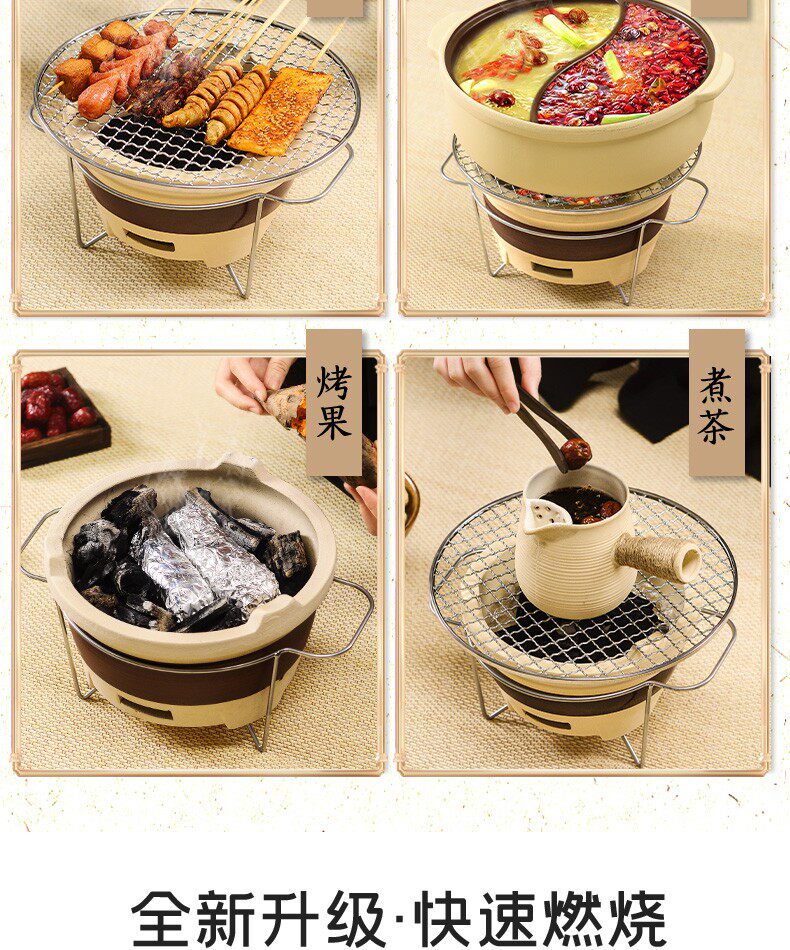 烤果

煮茶

全新升级·快速燃烧