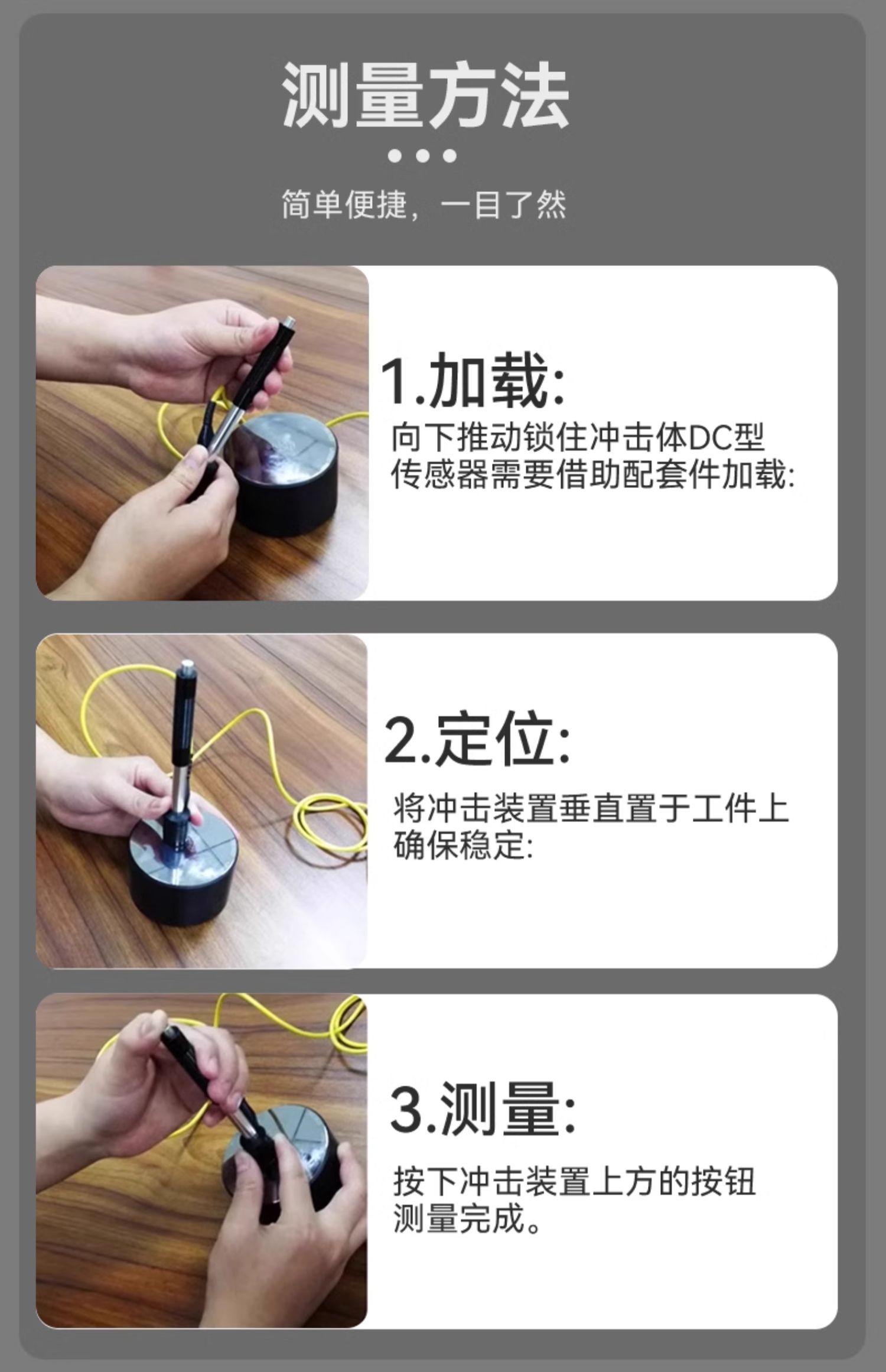 测量方法

简单便捷，一目了然

1.加载:

向下推动锁住冲击体DC型传感器需要借助配套件加载:

2.定位:

将冲击装置垂直置于工件上确保稳定:

3.测量:

按下冲击装置上方的按钮测量完成。