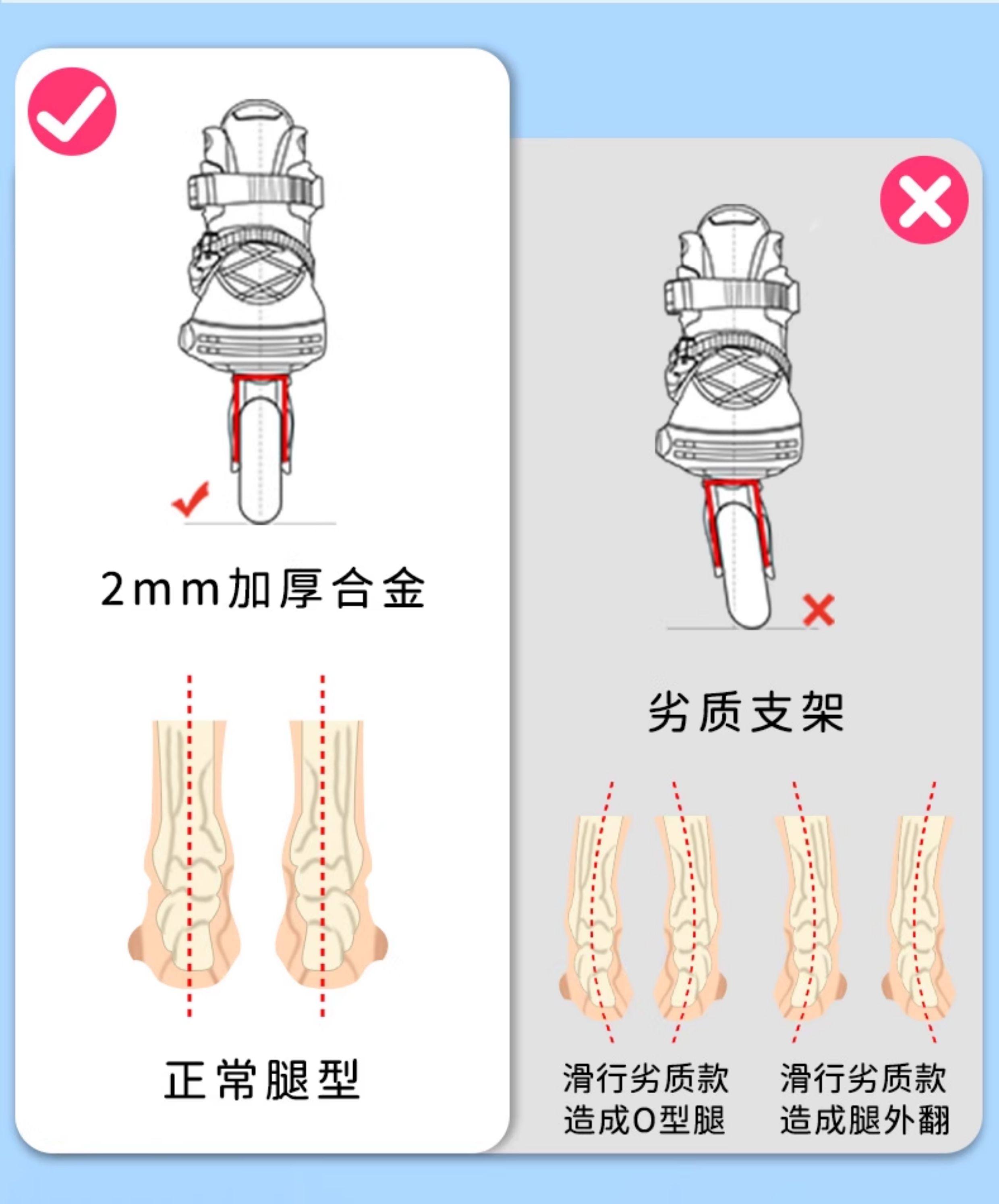 2mm加厚合金

正常腿型

劣质支架

滑行劣质款
造成O型腿

滑行劣质款
造成腿外翻