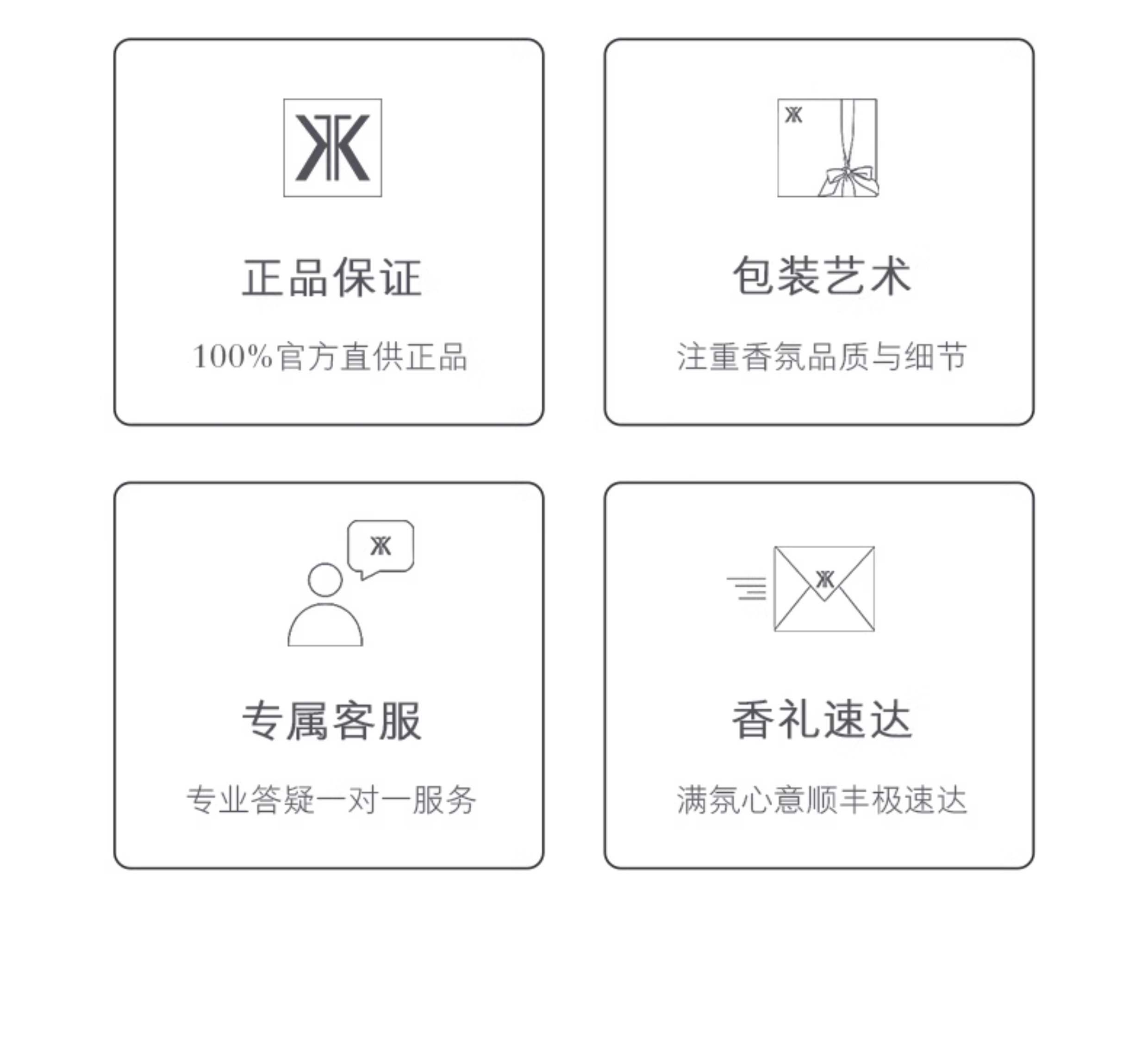 正品保证

100%官方直供正品

包装艺术

注重香氛品质与细节

专属客服

专业答疑一对一服务

香礼速达

满氛心意顺丰极速达