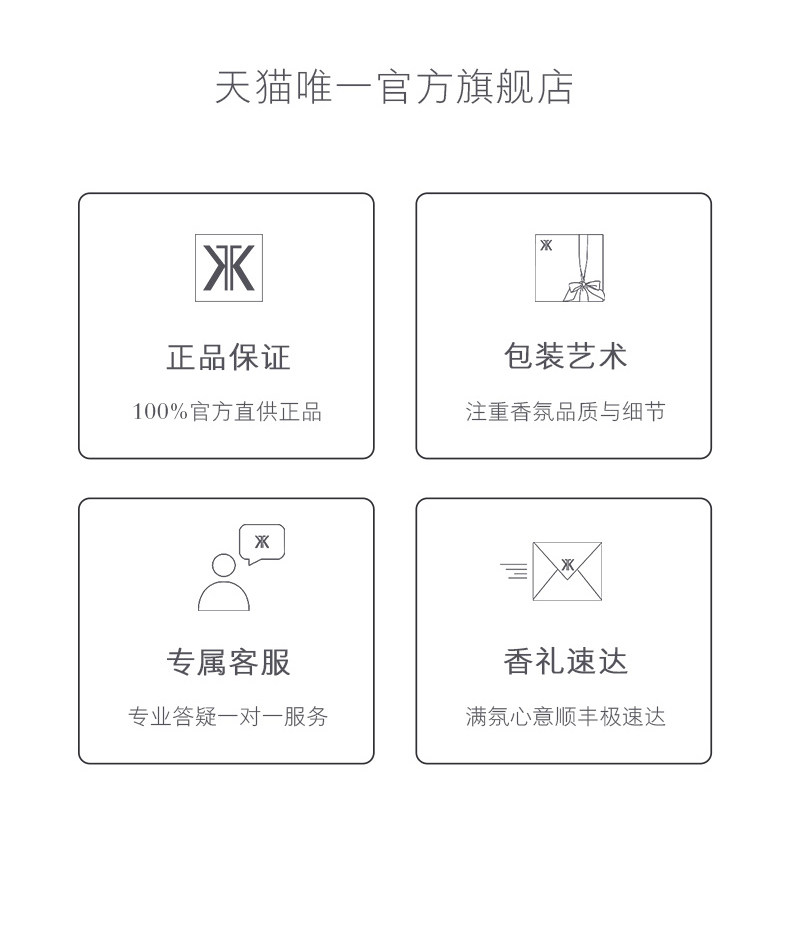 天猫唯一官方旗舰店

正品保证

100%官方直供正品

包装艺术

注重香氛品质与细节

专属客服

专业答疑一对一服务

香礼速达

满氛心意顺丰极速达