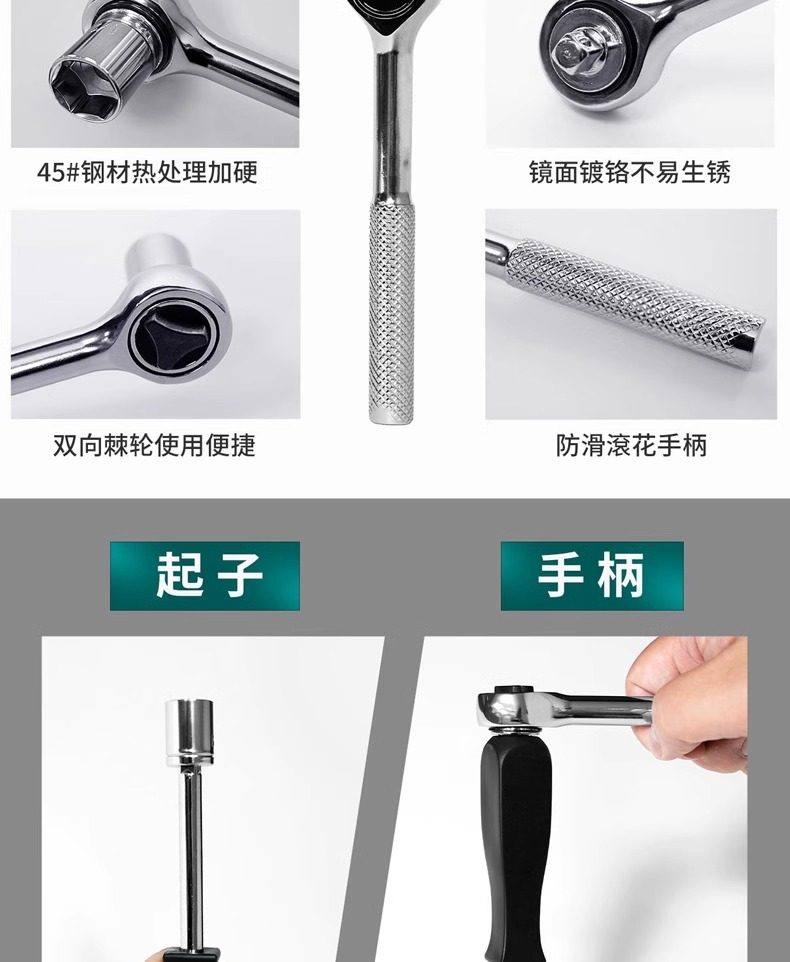 45#钢材热处理加硬

镜面镀铬不易生锈

双向棘轮使用便捷

防滑滚花手柄

起子

手柄