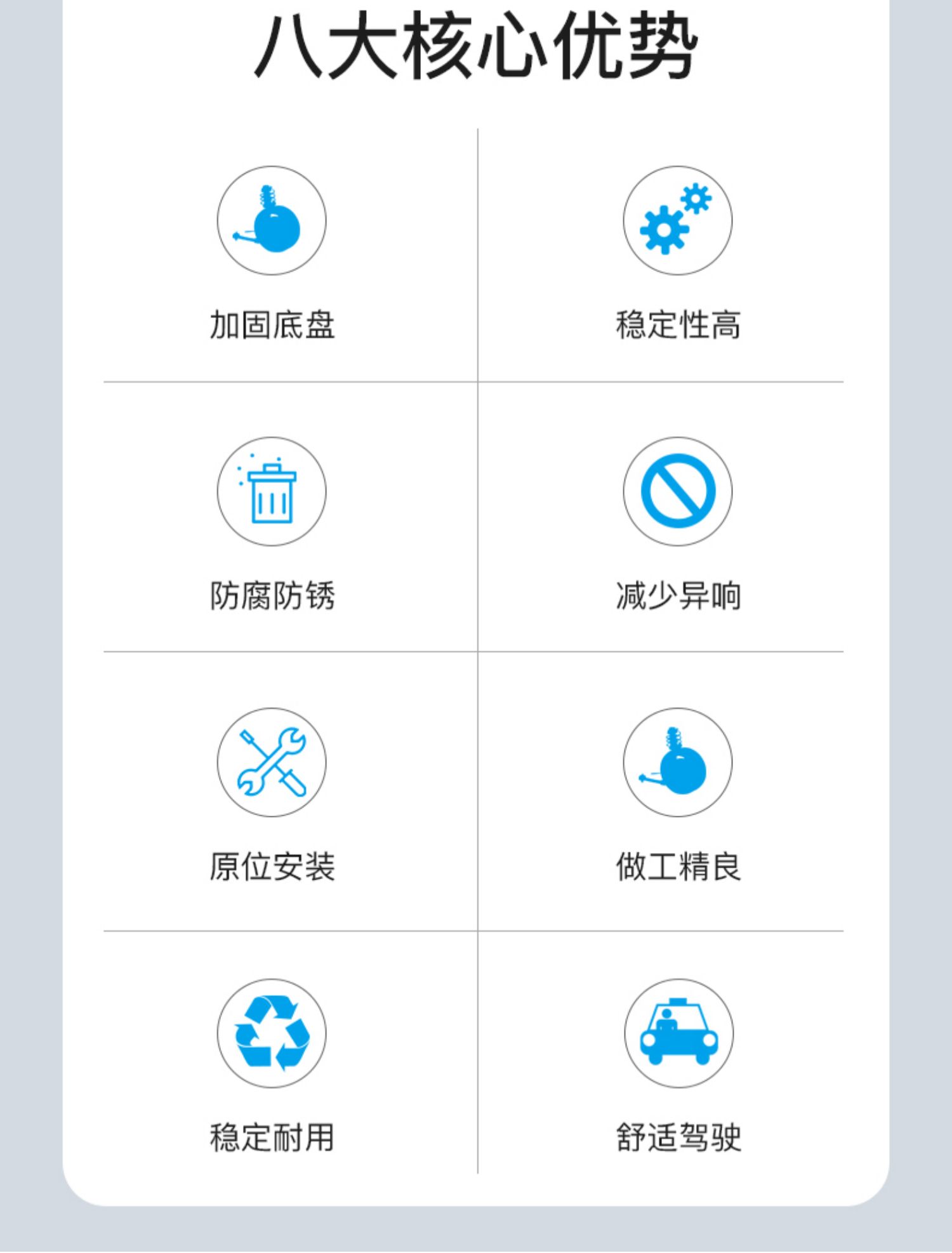 八大核心优势

加固底盘

稳定性高

防腐防锈

减少异响

原位安装

做工精良

稳定耐用

舒适驾驶