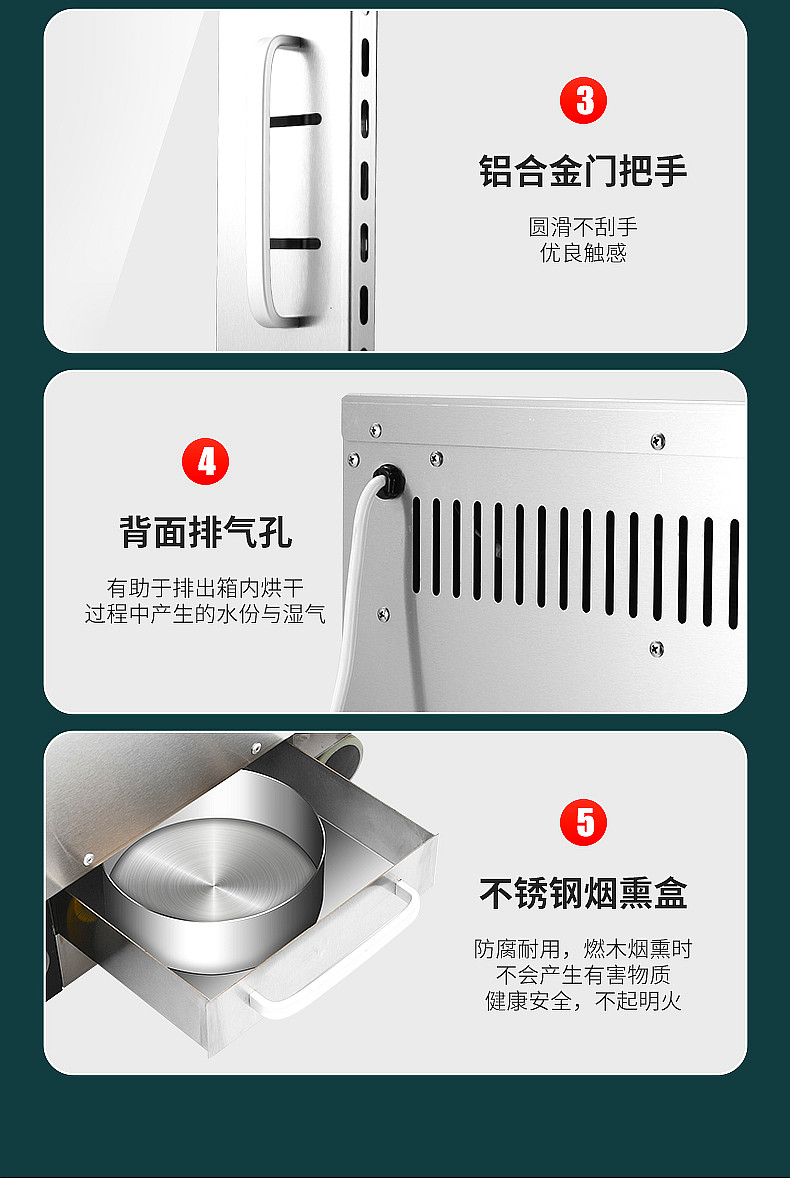 3

铝合金门把手

圆滑不刮手
优良触感

4

背面排气孔

有助于排出箱内烘干
过程中产生的水份与湿气

5

不锈钢烟熏盒

防腐耐用，燃木烟熏时
不会产生有害物质
健康安全，不起明火