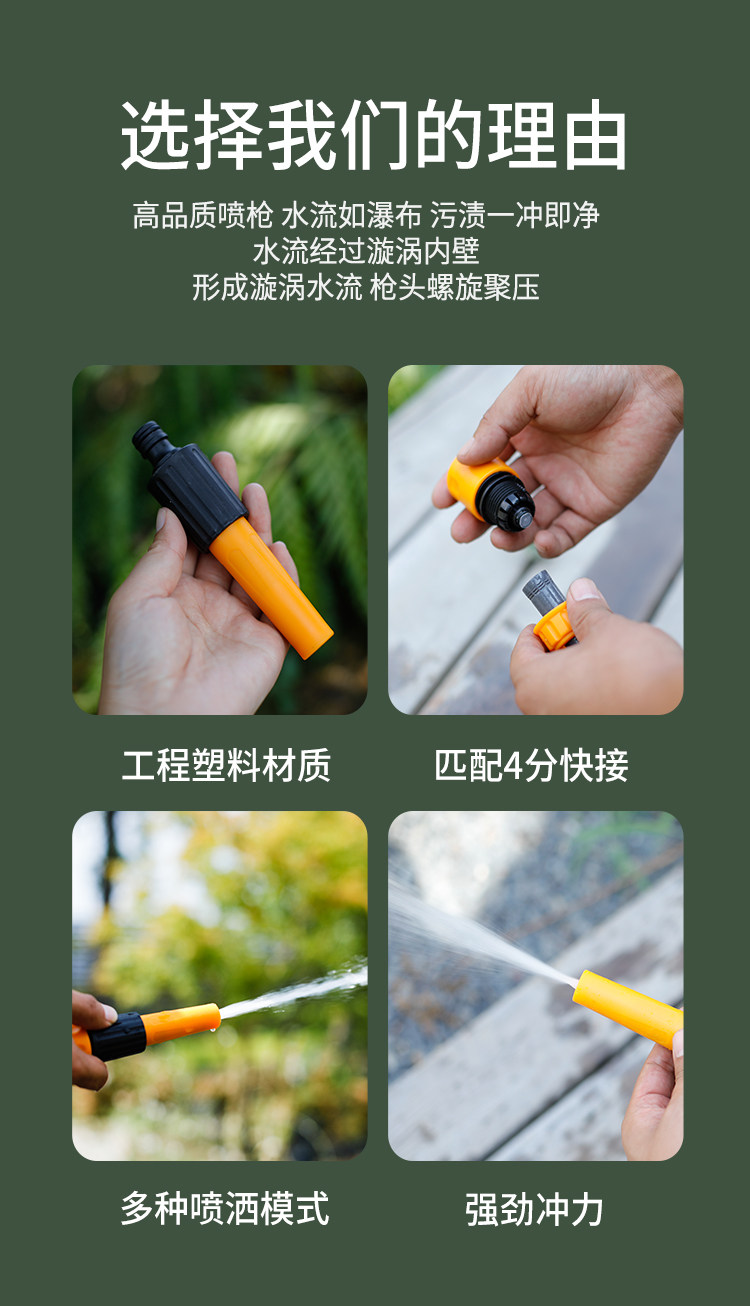 选择我们的理由

高品质喷枪 水流如瀑布 污渍一冲即净
水流经过漩涡内壁
形成漩涡水流 枪头螺旋聚压

工程塑料材质

匹配4分快接

多种喷洒模式

强劲冲力