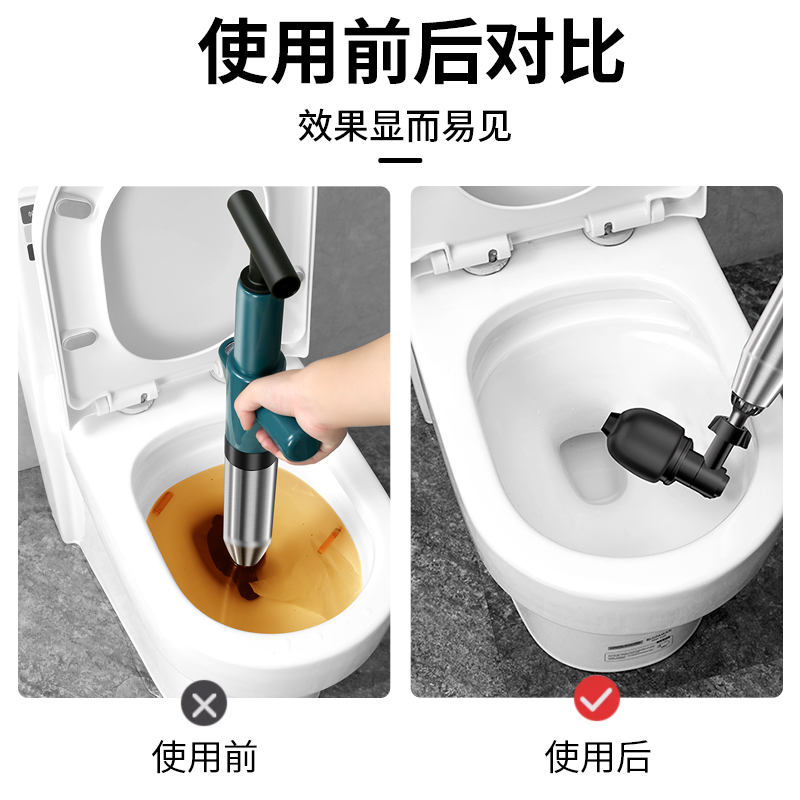 使用前后对比

效果显而易见

使用前

使用后