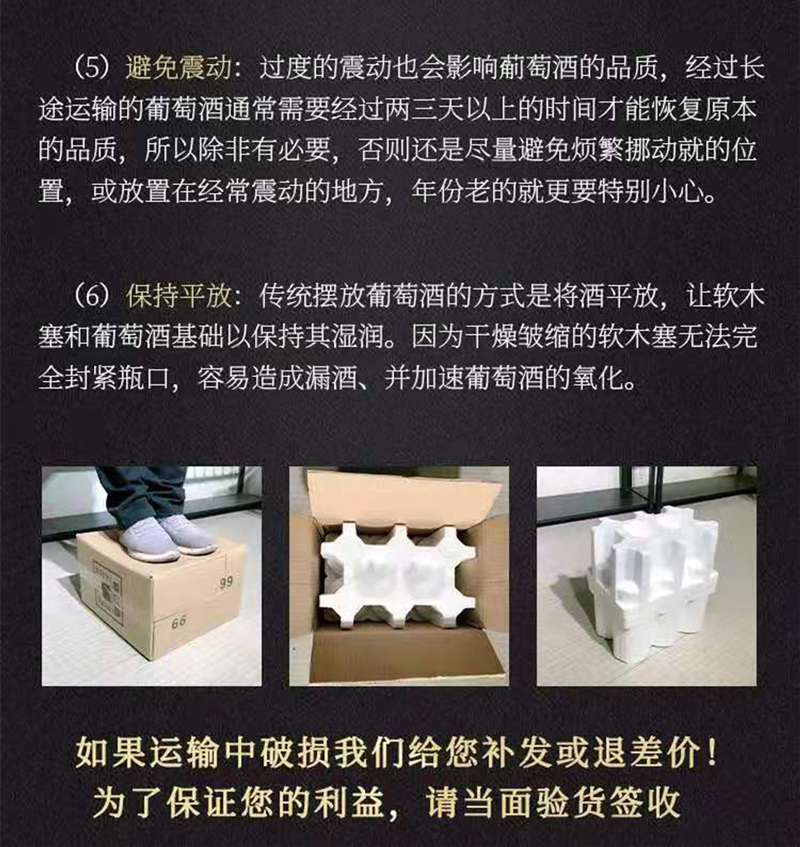 （5）避免震动：过度的震动也会影响葡萄酒的品质，经过长途运输的葡萄酒通常需要经过两三天以上的时间才能恢复原本的品质，所以除非有必要，否则还是尽量避免烦繁挪动就的位置，或放置在经常震动的地方，年份老的就更要特别小心。

（6）保持平放：传统摆放葡萄酒的方式是将酒平放，让软木塞和葡萄酒基础以保持其湿润。因为干燥皱缩的软木塞无法完全封紧瓶口，容易造成漏酒、并加速葡萄酒的氧化。

99

66

如果运输中破损我们给您补发或退差价！
为了保证您的利益，请当面验货签收