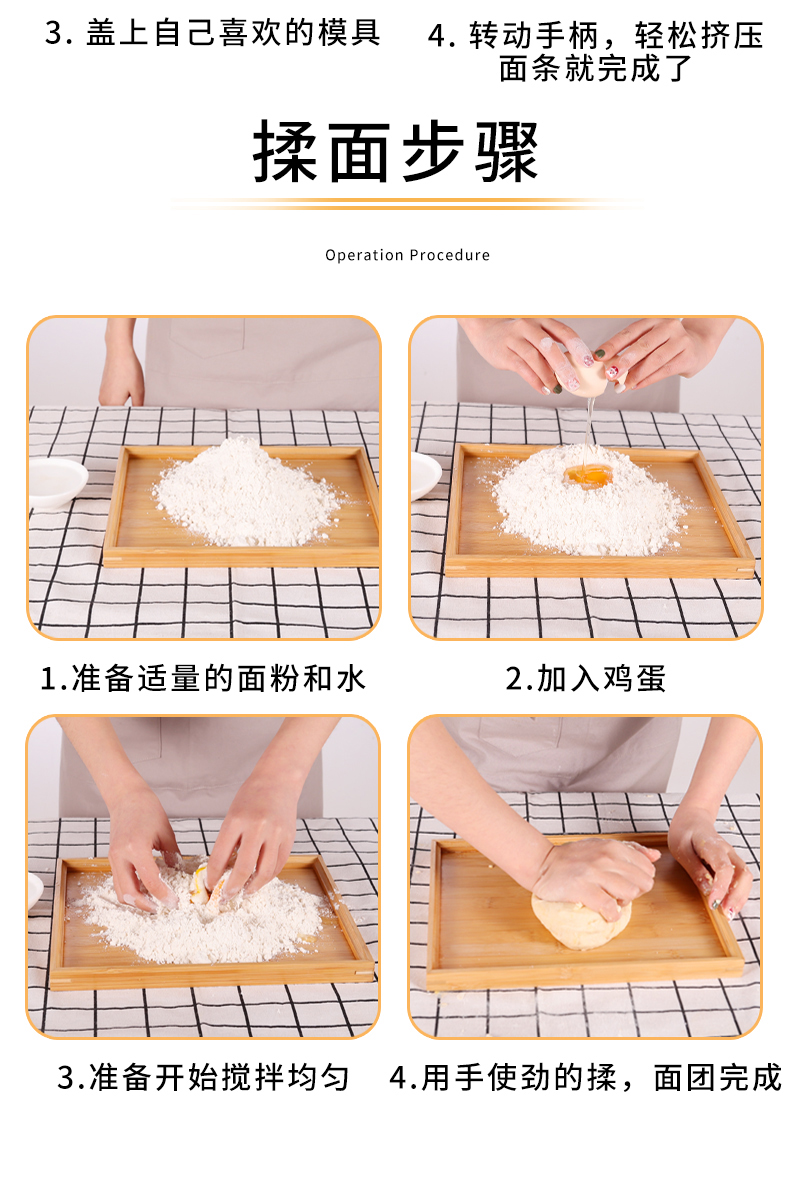 3. 盖上自己喜欢的模具

4. 转动手柄，轻松挤压面条就完成了

揉面步骤

Operation Procedure

1.准备适量的面粉和水

2.加入鸡蛋

3.准备开始搅拌均匀

4.用手使劲的揉，面团完成