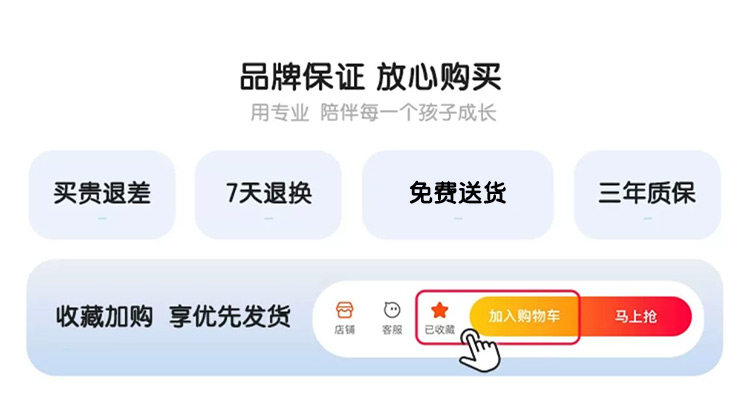 品牌保证 放心购买
用专业 陪伴每一个孩子成长

买贵退差

7天退换

免费送货

三年质保

收藏加购 享优先发货

店铺

客服

已收藏

加入购物车

马上抢