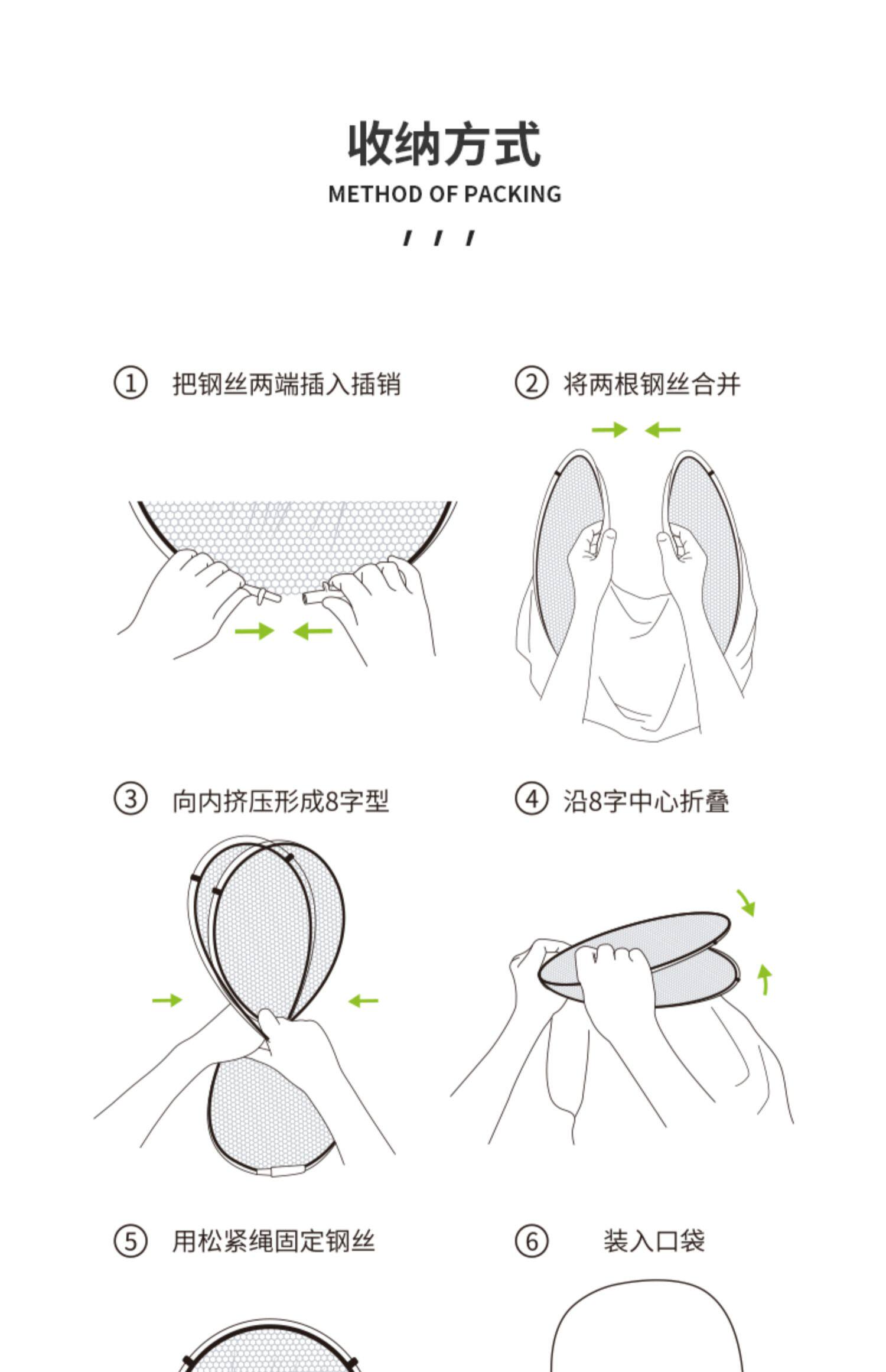 收纳方式

METHOD OF PACKING

① 把钢丝两端插入插销

② 将两根钢丝合并

③ 向内挤压形成8字型

④ 沿8字中心折叠

⑤ 用松紧绳固定钢丝

⑥ 装入口袋