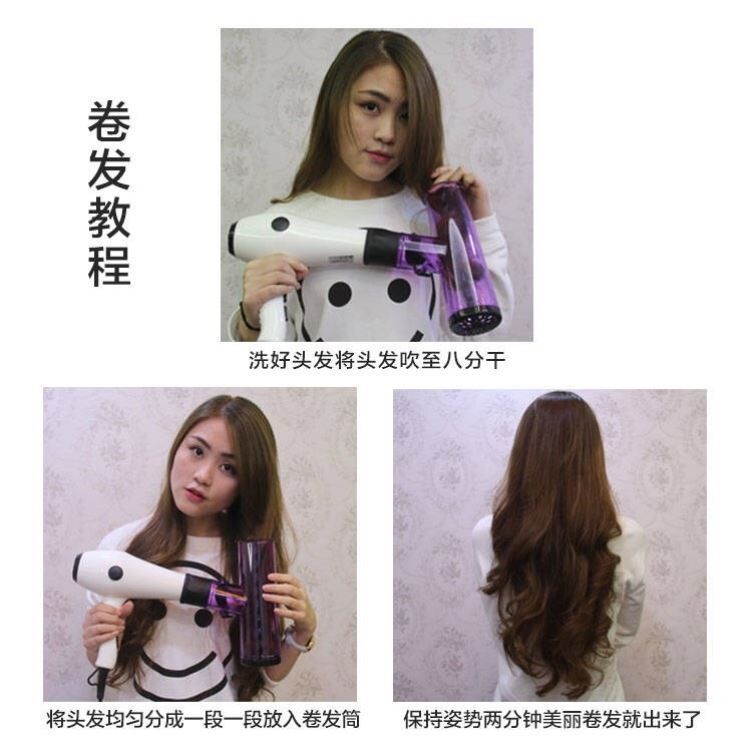 卷发教程

洗好头发将头发吹至八分干

将头发均匀分成一段一段放入卷发筒

保持姿势两分钟美丽卷发就出来了