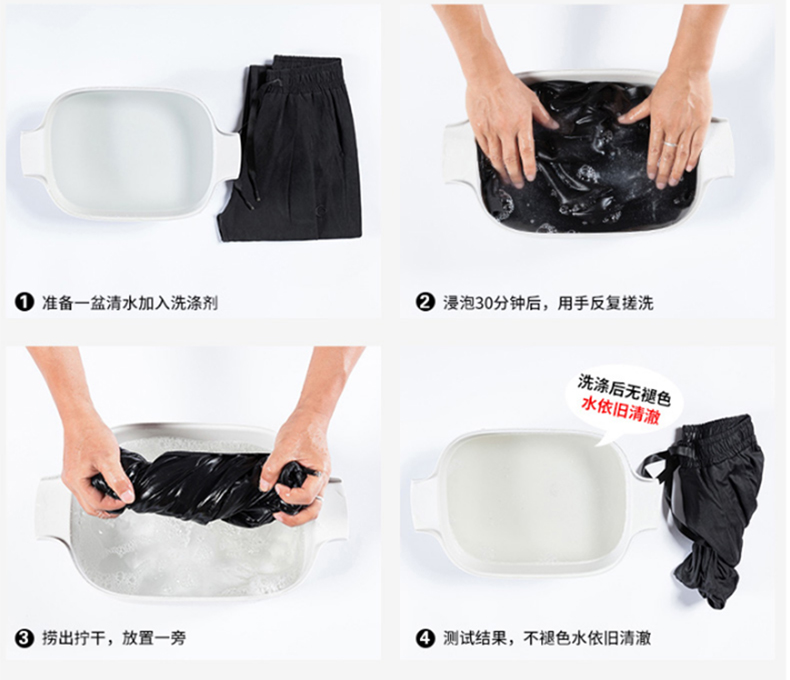 ❶ 准备一盆清水加入洗涤剂

❷ 浸泡30分钟后，用手反复搓洗

❸ 捞出拧干，放置一旁

洗涤后无褪色
水依旧清澈

❹ 测试结果，不褪色水依旧清澈