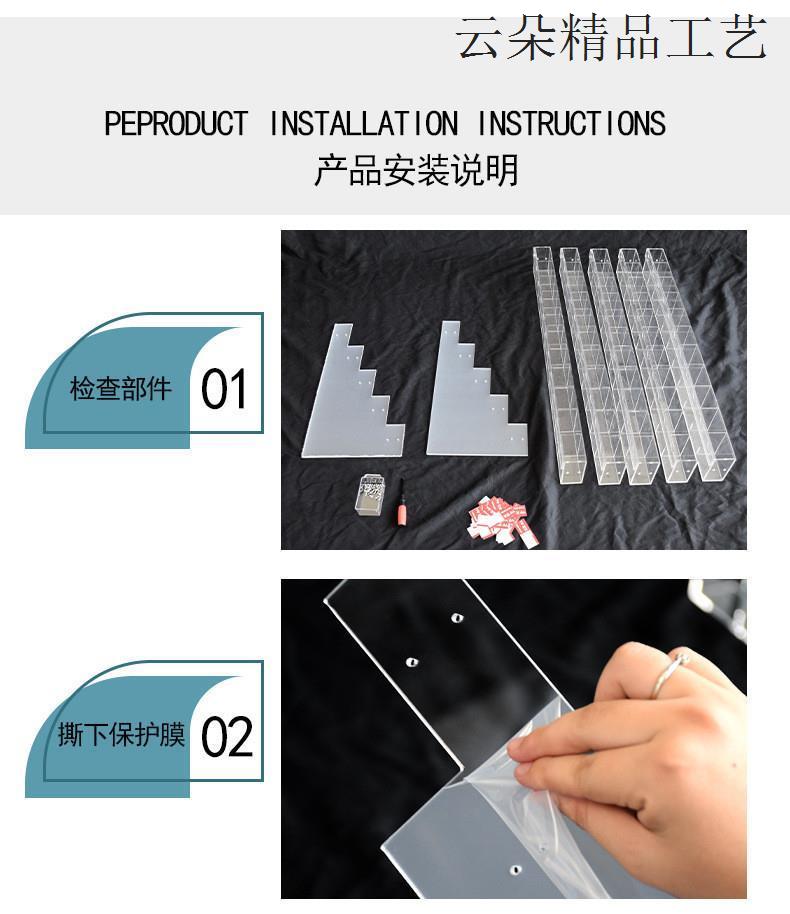 云朵精品工艺

PEPRODUCT INSTALLATION INSTRUCTIONS
产品安装说明

检查部件 01

撕下保护膜 02