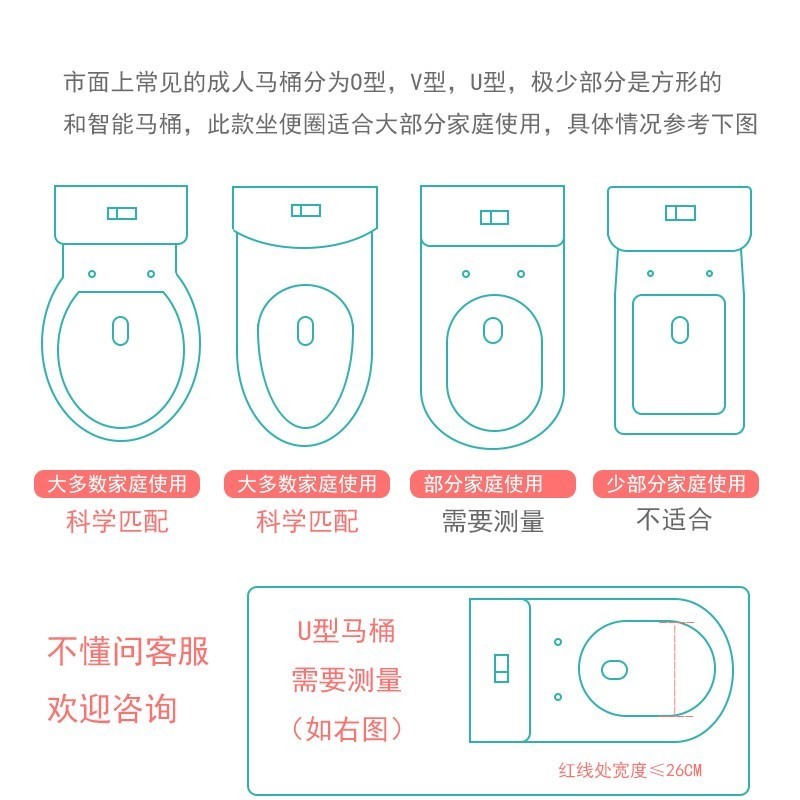 市面上常见的成人马桶分为O型，V型，U型，极少部分是方形的和智能马桶，此款坐便圈适合大部分家庭使用，具体情况参考下图

大多数家庭使用
科学匹配

大多数家庭使用
科学匹配

部分家庭使用
需要测量

少部分家庭使用
不适合

不懂问客服
欢迎咨询

U型马桶
需要测量
（如右图）

红线处宽度≤26CM