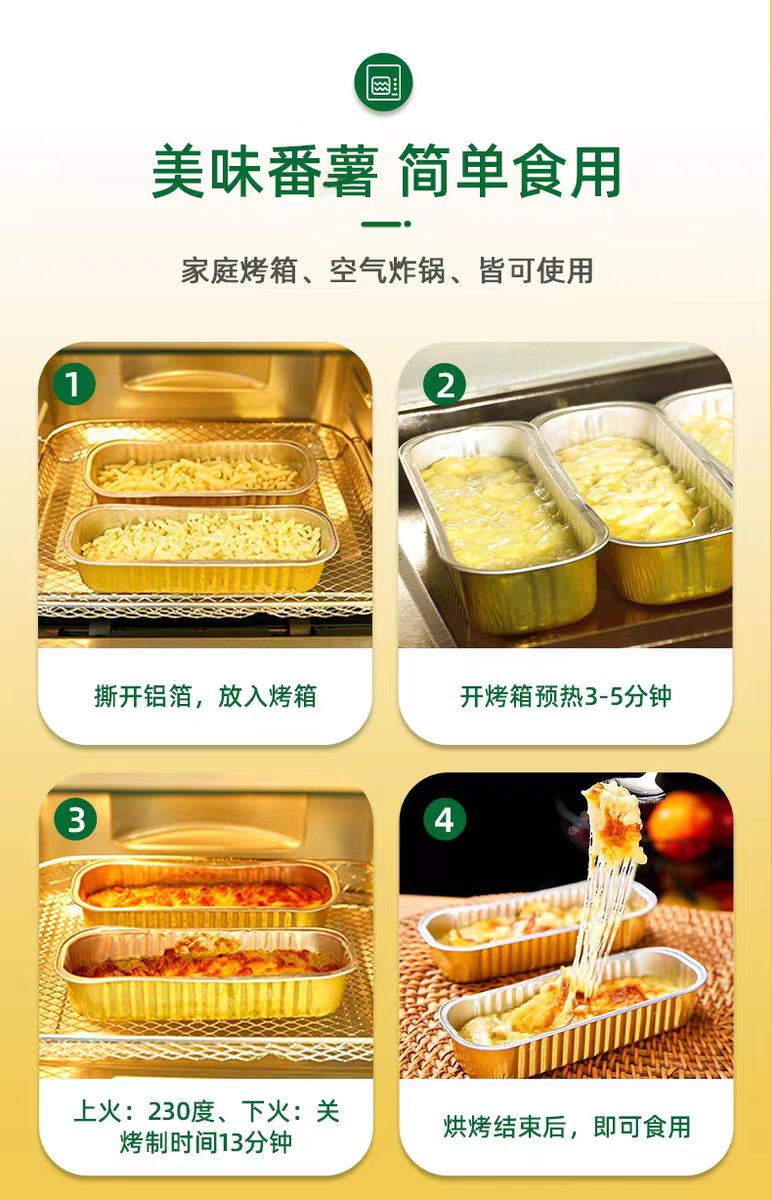 美味番薯 简单食用

家庭烤箱、空气炸锅、皆可使用

1

撕开铝箔，放入烤箱

2

开烤箱预热3-5分钟

3

上火：230度、下火：关 烤制时间13分钟

4

烘烤结束后，即可食用