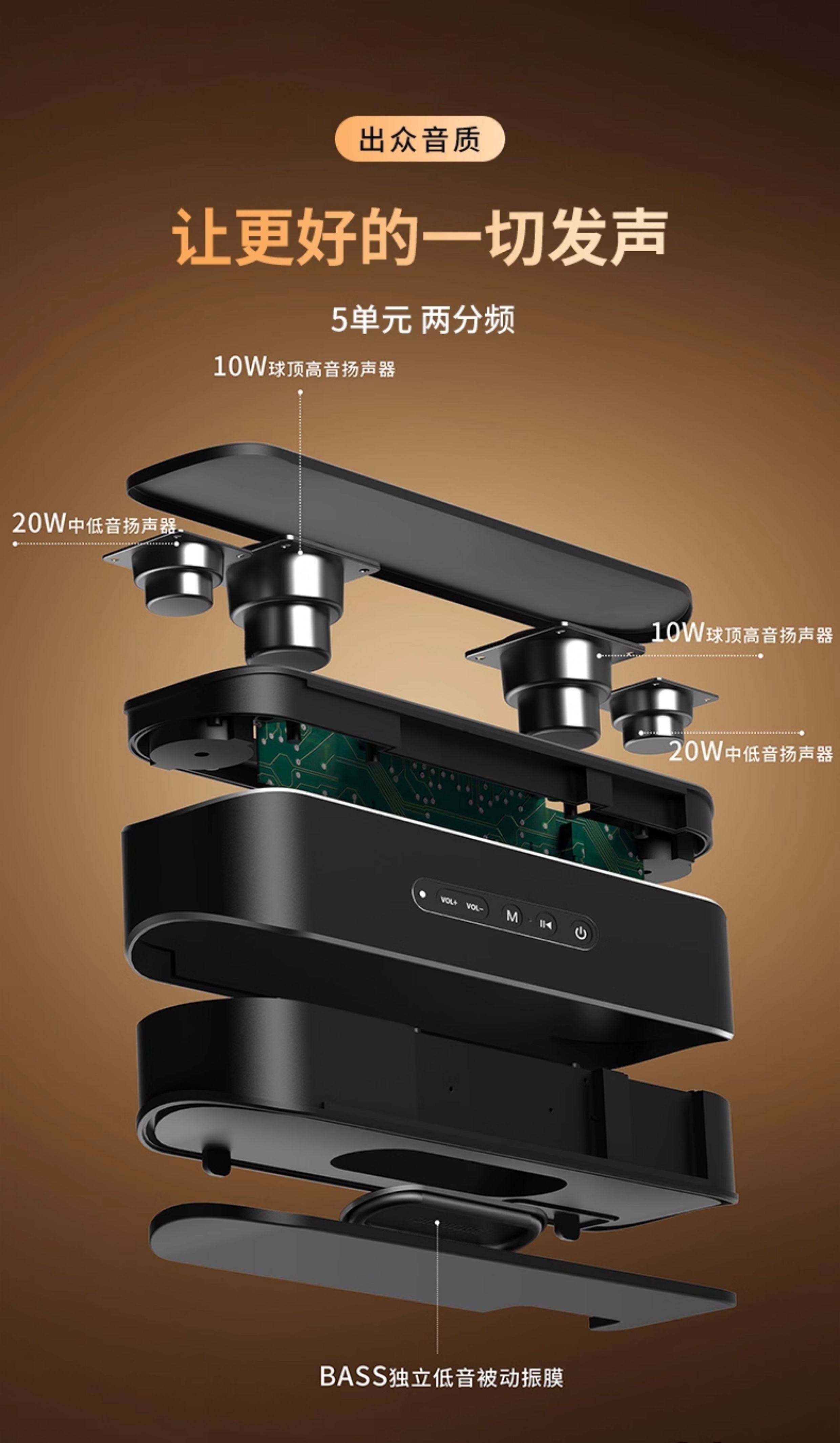 出众音质

让更好的一切发声

5单元 两分频

10W球顶高音扬声器

20W中低音扬声器

10W球顶高音扬声器

20W中低音扬声器

VOL+ VOL- M

BASS独立低音被动振膜