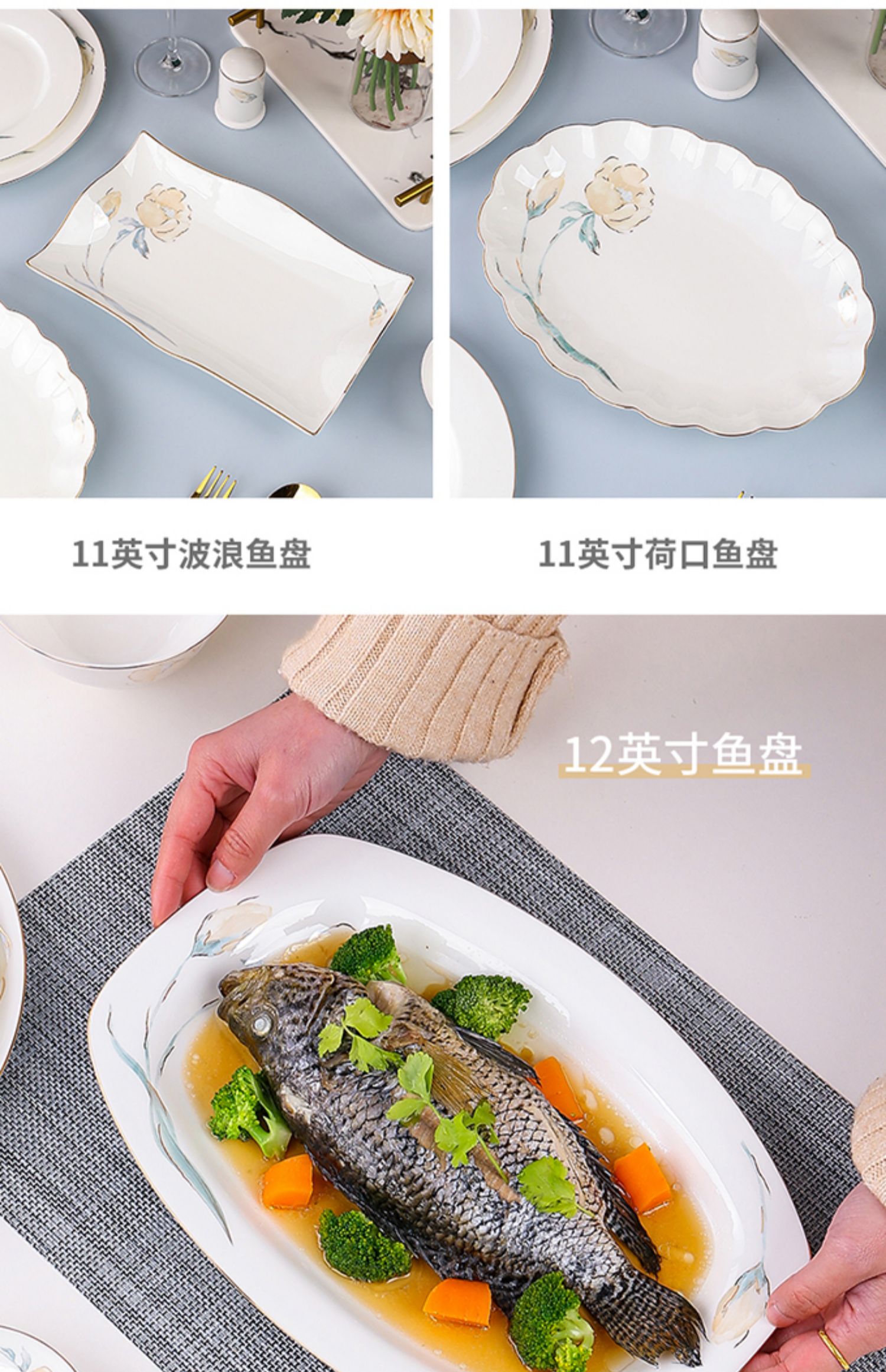 11英寸波浪鱼盘

11英寸荷口鱼盘

12英寸鱼盘