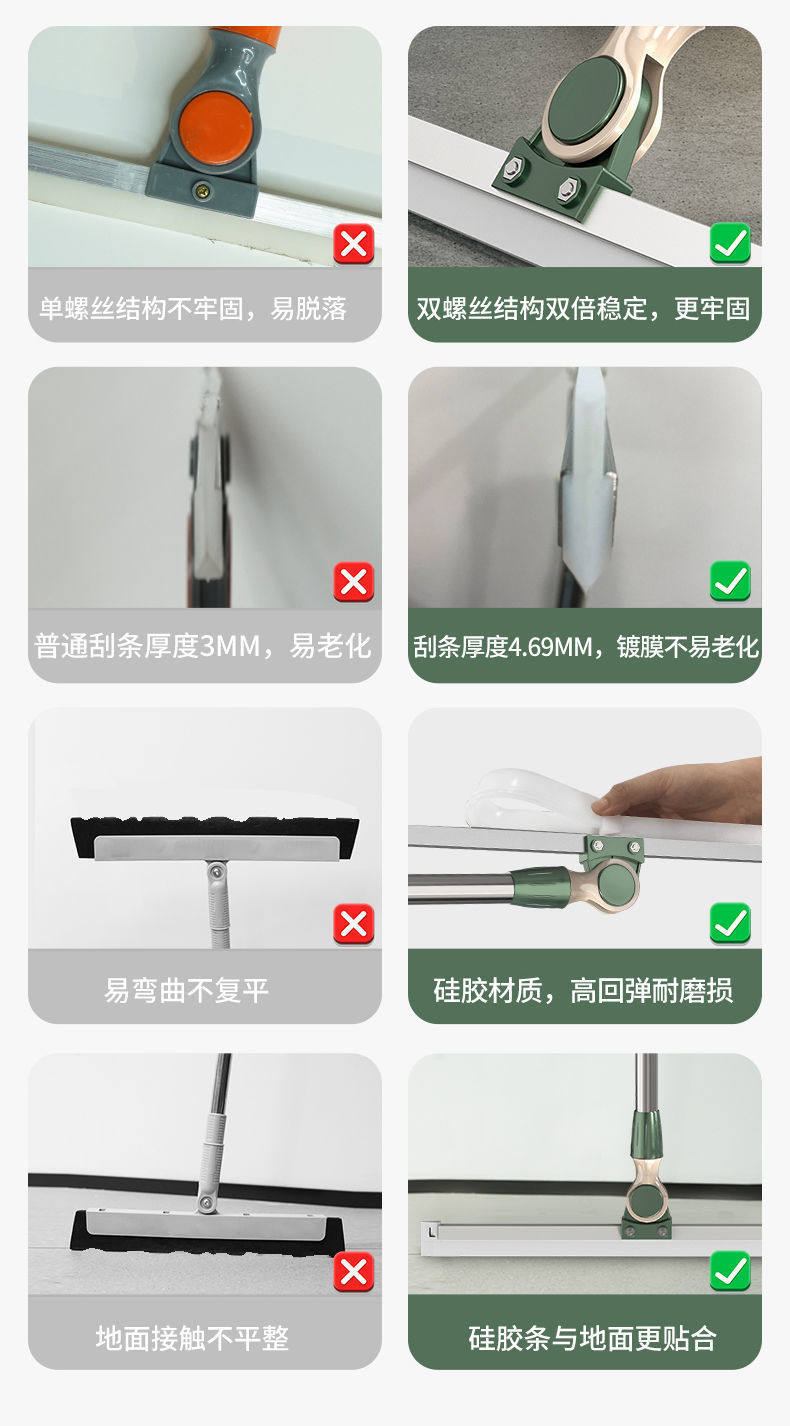 单螺丝结构不牢固，易脱落

双螺丝结构双倍稳定，更牢固

普通刮条厚度3MM，易老化

刮条厚度4.69MM，镀膜不易老化

易弯曲不复平

硅胶材质，高回弹耐磨损

地面接触不平整

硅胶条与地面更贴合