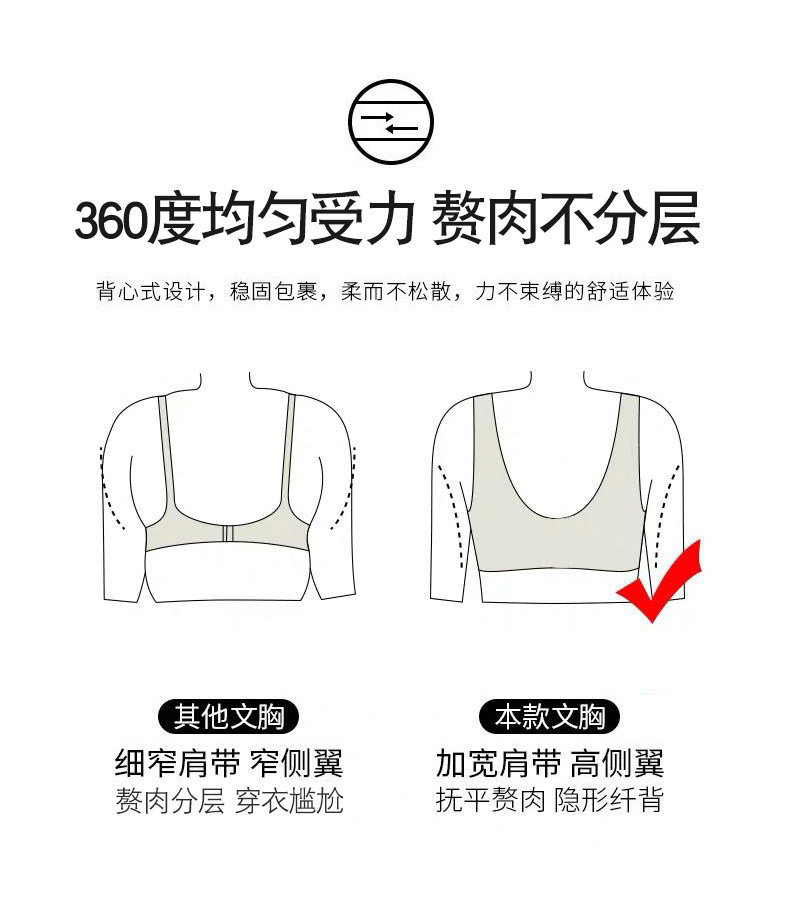 360度均匀受力 赘肉不分层

背心式设计，稳固包裹，柔而不松散，力不束缚的舒适体验

其他文胸
细窄肩带 窄侧翼
赘肉分层 穿衣尴尬

本款文胸
加宽肩带 高侧翼
抚平赘肉 隐形纤背