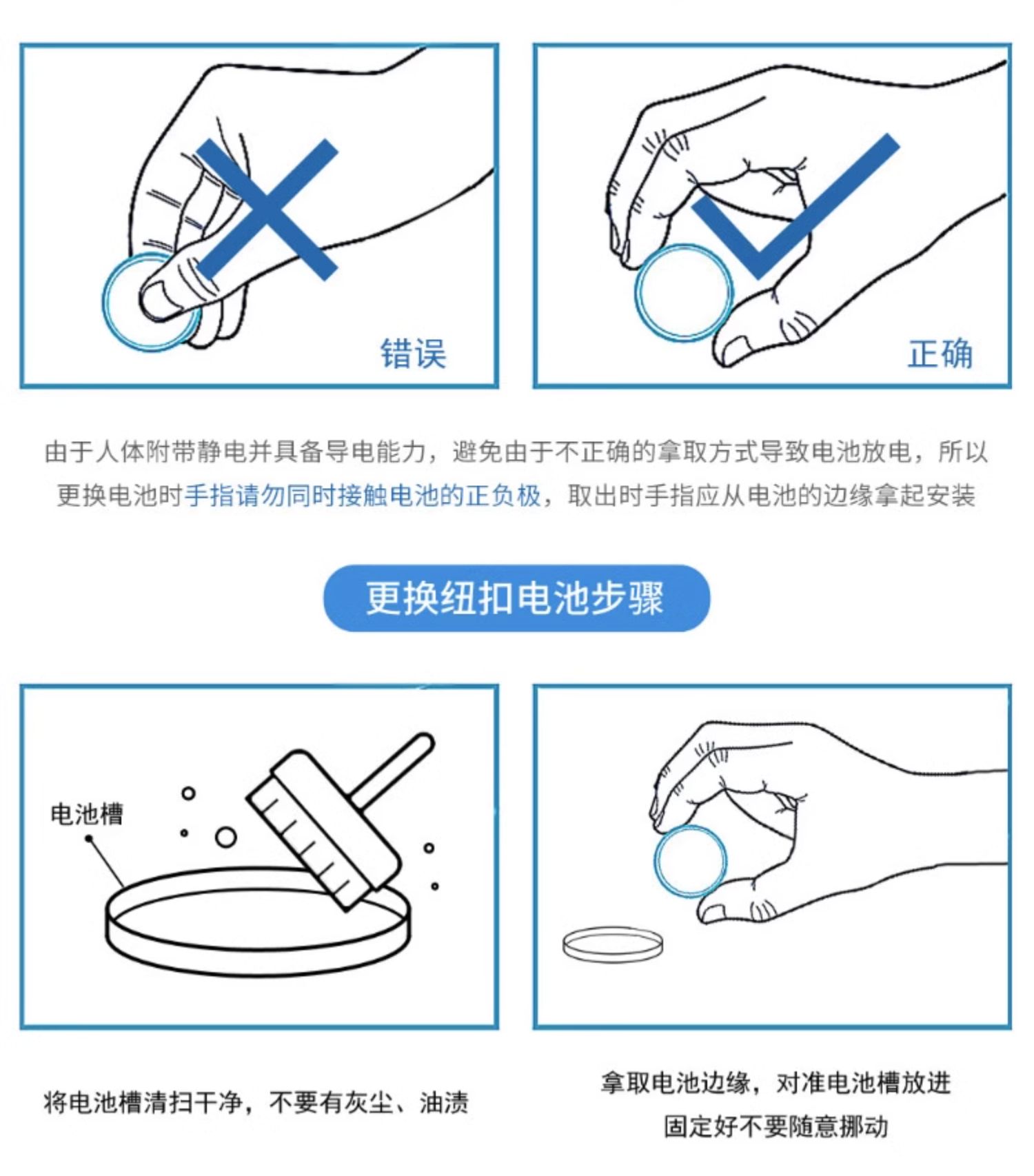 错误

正确

由于人体附带静电并具备导电能力，避免由于不正确的拿取方式导致电池放电，所以更换电池时手指请勿同时接触电池的正负极，取出时手指应从电池的边缘拿起安装

更换纽扣电池步骤

电池槽

将电池槽清扫干净，不要有灰尘、油渍

拿取电池边缘，对准电池槽放进
固定好不要随意挪动