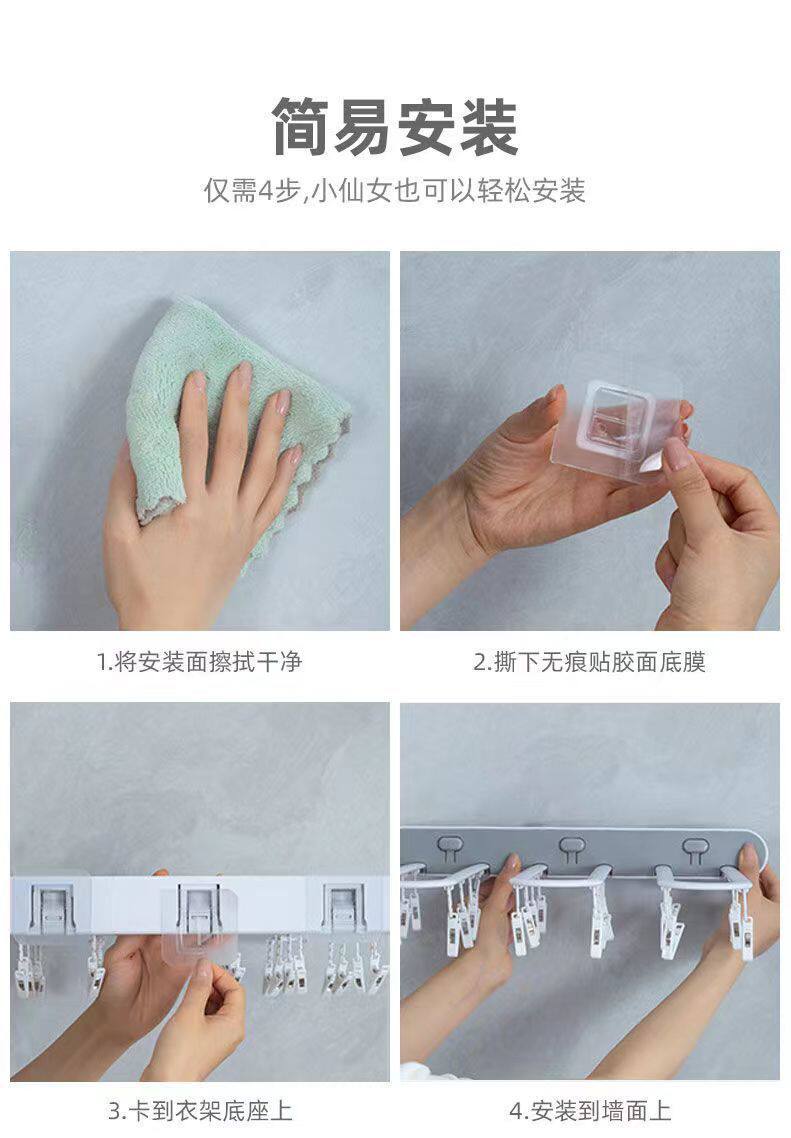 简易安装

仅需4步,小仙女也可以轻松安装

1.将安装面擦拭干净

2.撕下无痕贴胶面底膜

3.卡到衣架底座上

4.安装到墙面上