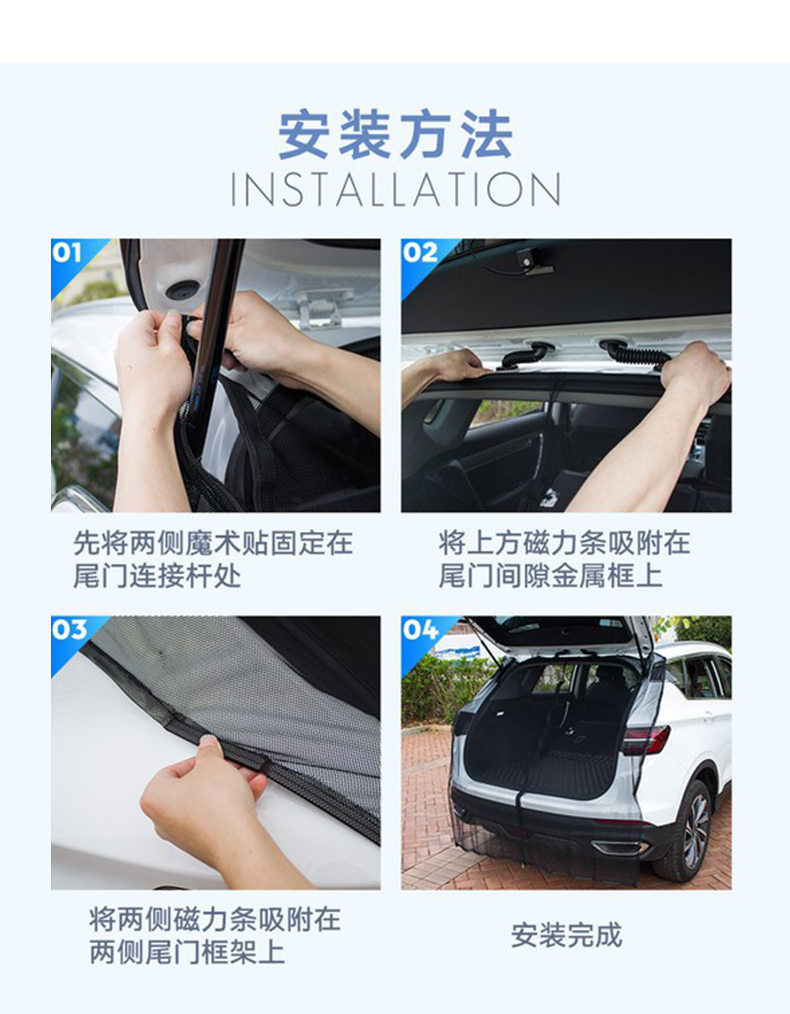 安装方法
INSTALLATION

01

先将两侧魔术贴固定在尾门连接杆处

02

将上方磁力条吸附在尾门间隙金属框上

03

将两侧磁力条吸附在两侧尾门框架上

04

安装完成