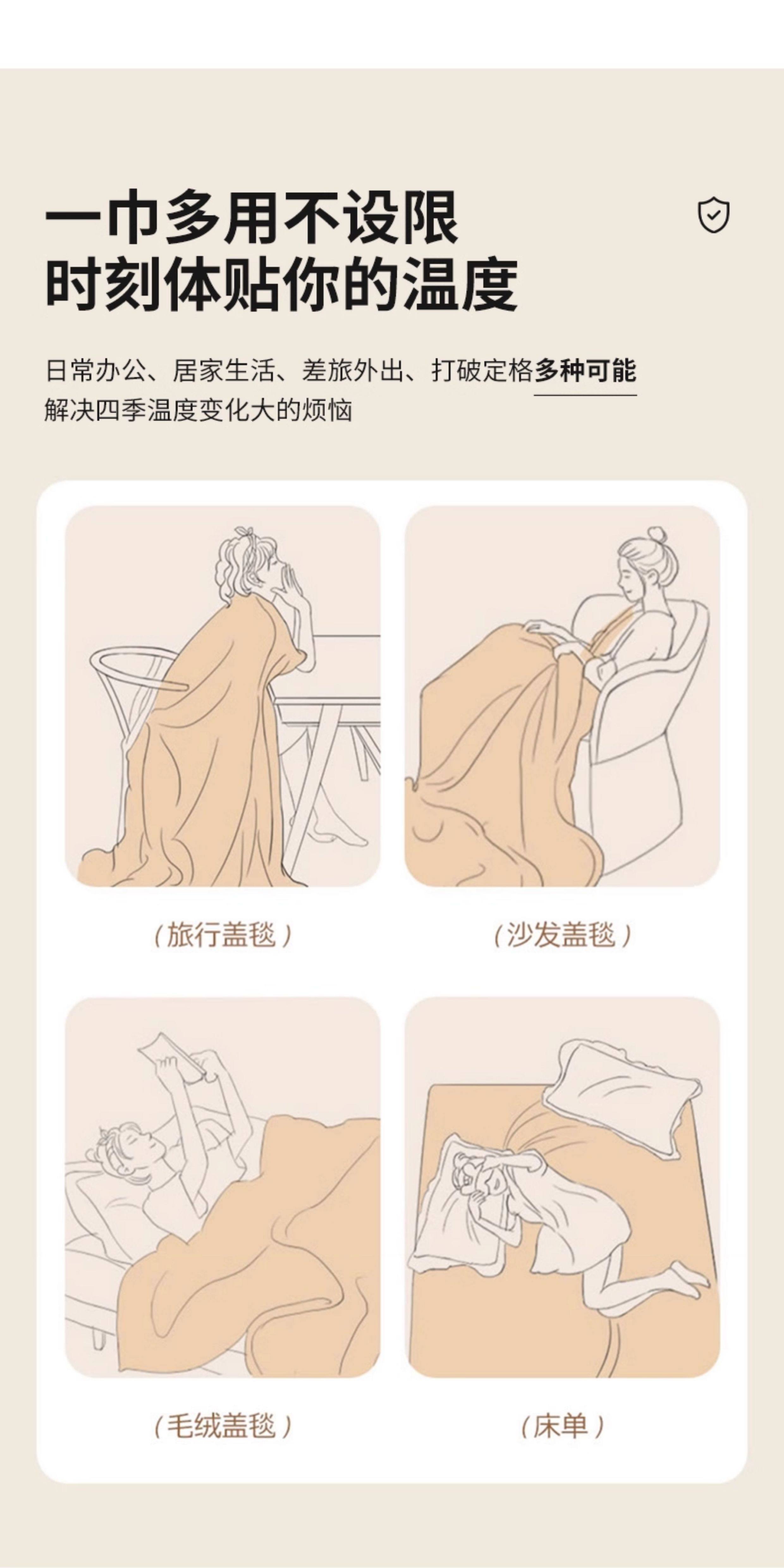 一巾多用不设限
时刻体贴你的温度

日常办公、居家生活、差旅外出、打破定格多种可能
解决四季温度变化大的烦恼

（旅行盖毯）

（沙发盖毯）

（毛绒盖毯）

（床单）