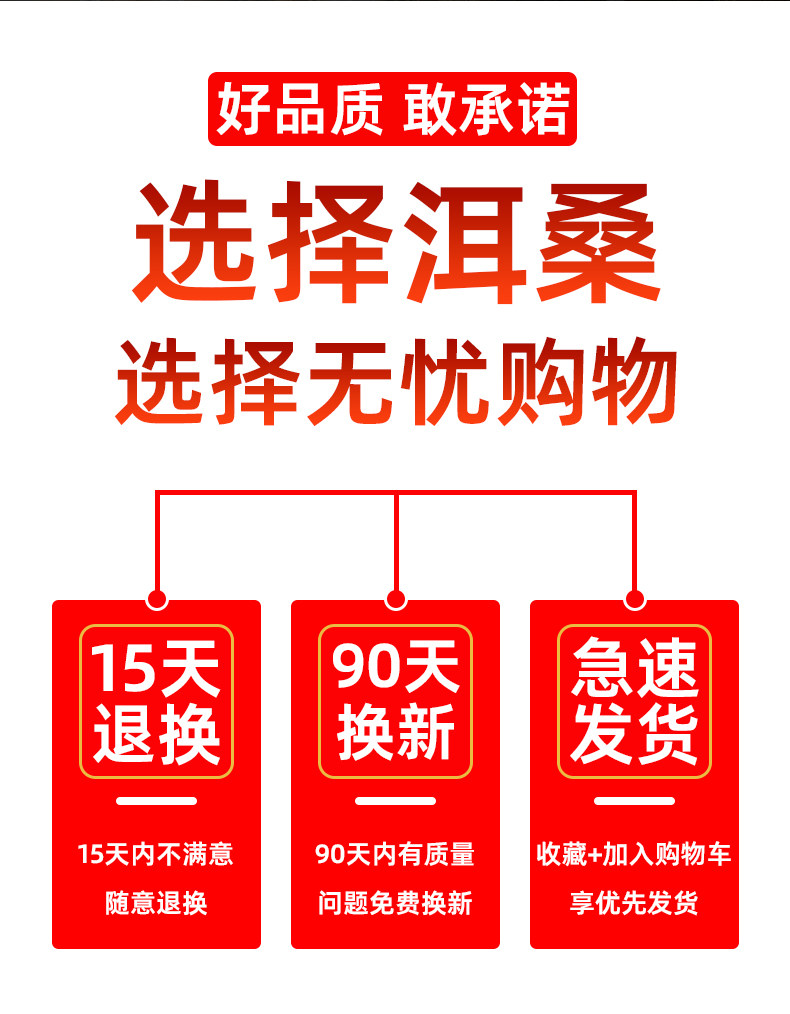 好品质 敢承诺

选择洱桑

选择无忧购物

15天
退换

15天内不满意
随意退换

90天
换新

90天内有质量
问题免费换新

急速
发货

收藏+加入购物车
享优先发货