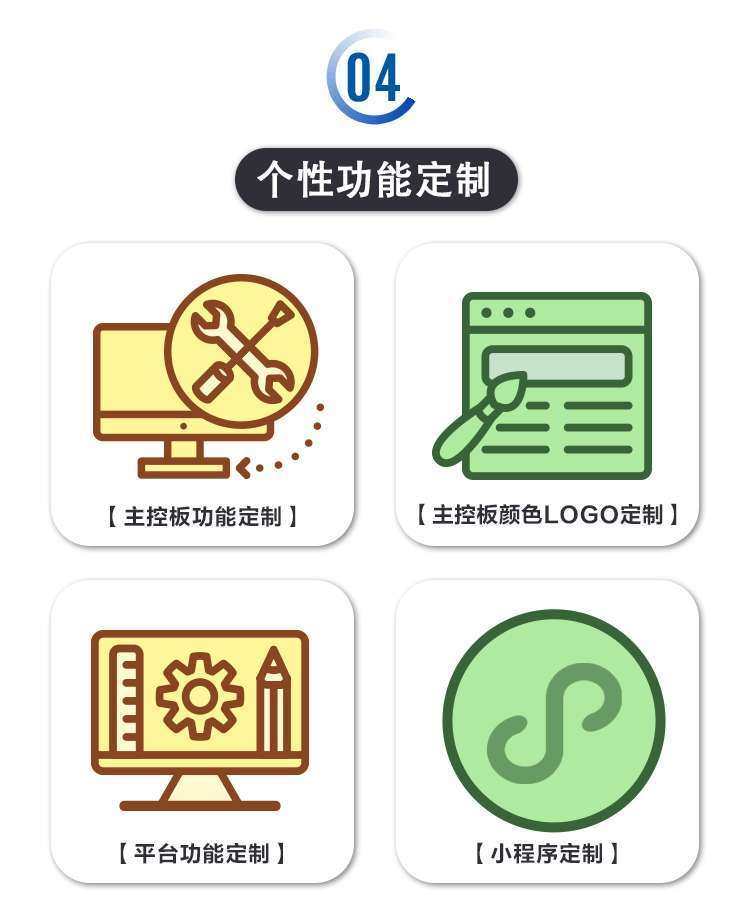 04

个性功能定制

【主控板功能定制】

【主控板颜色LOGO定制】

【平台功能定制】

【小程序定制】