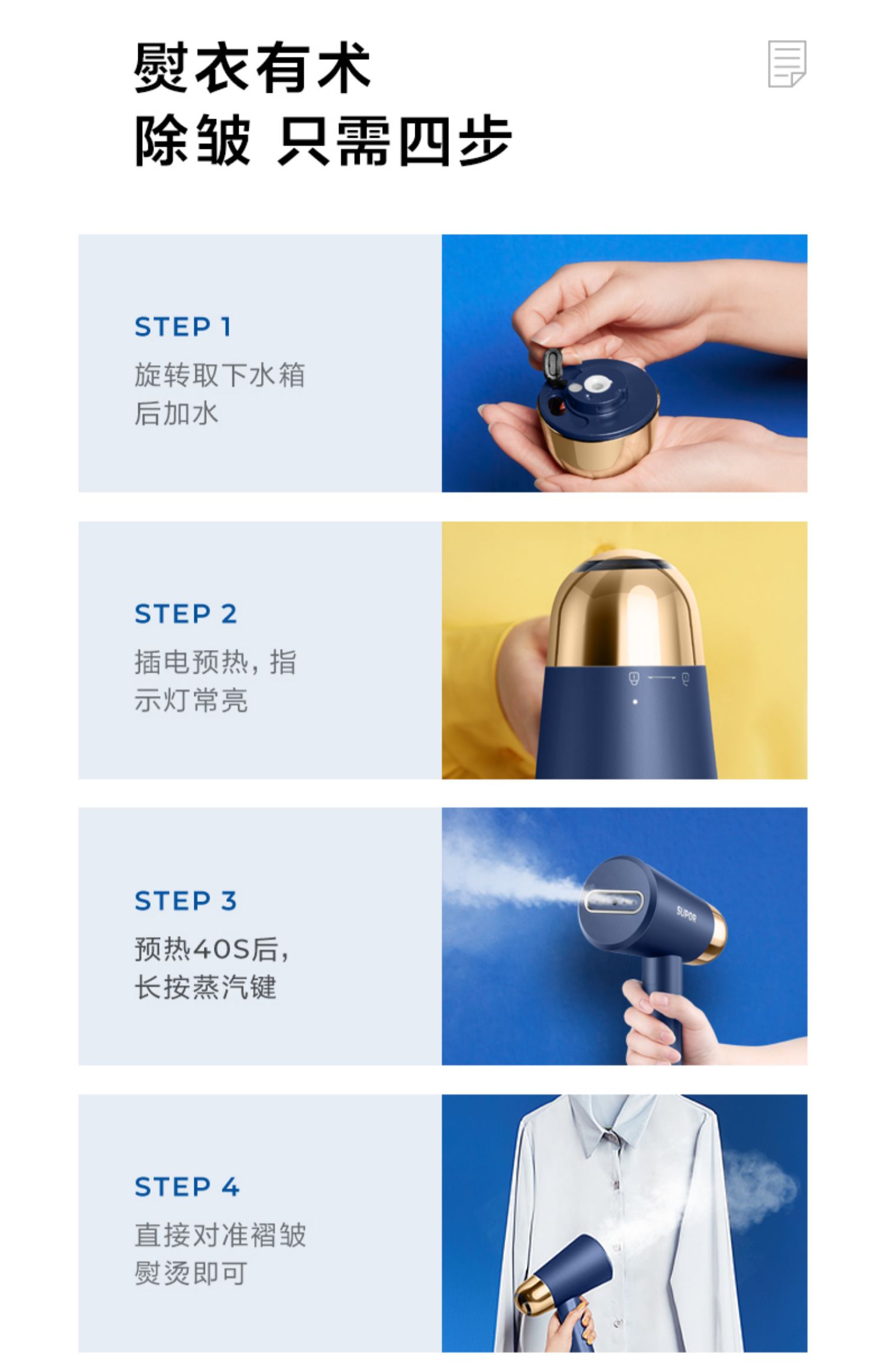 熨衣有术
除皱 只需四步

STEP 1
旋转取下水箱后加水

STEP 2
插电预热，指示灯常亮

STEP 3
预热40S后，长按蒸汽键

SUPOR

STEP 4
直接对准褶皱熨烫即可