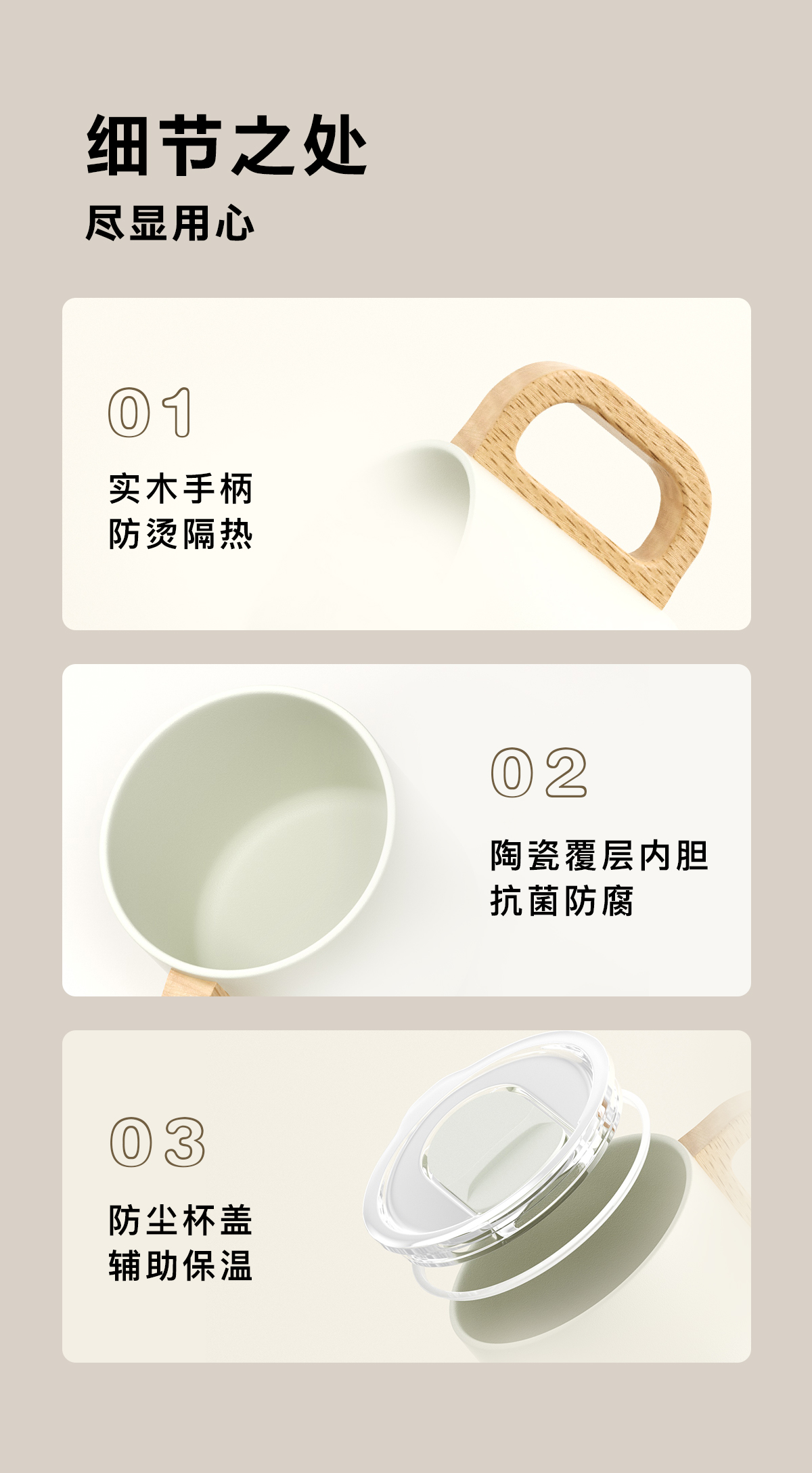 细节之处

尽显用心

01

实木手柄
防烫隔热

02

陶瓷覆层内胆
抗菌防腐

03

防尘杯盖
辅助保温