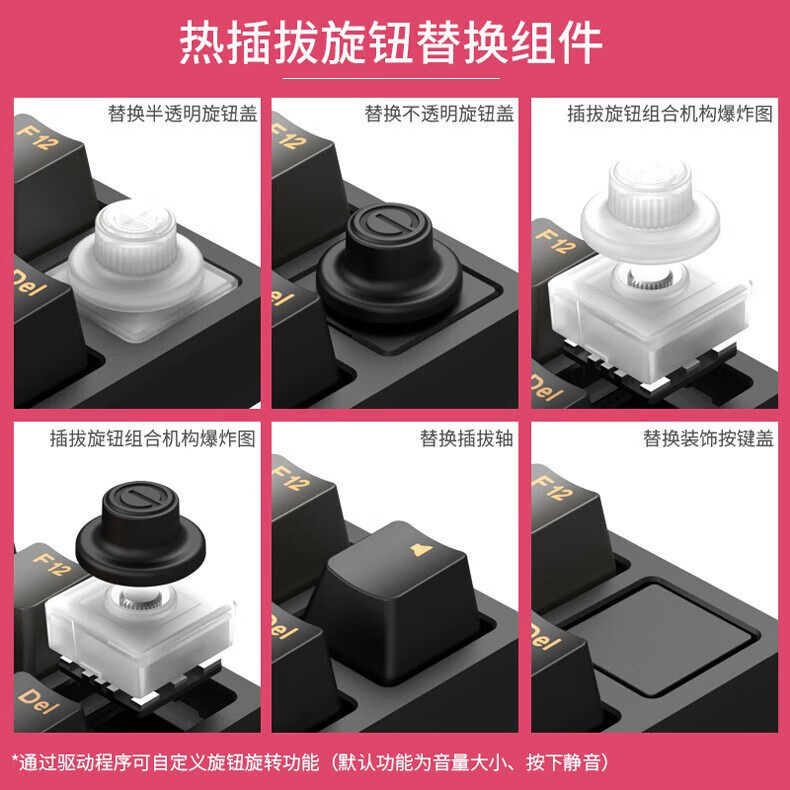 热插拔旋钮替换组件

替换半透明旋钮盖

F12

Del

替换不透明旋钮盖

F12

Del

插拔旋钮组合机构爆炸图

F12

Del

插拔旋钮组合机构爆炸图

F12

Del

替换插拔轴

F12

Del

替换装饰按键盖

F12

Del

*通过驱动程序可自定义旋钮旋转功能（默认功能为音量大小、按下静音）