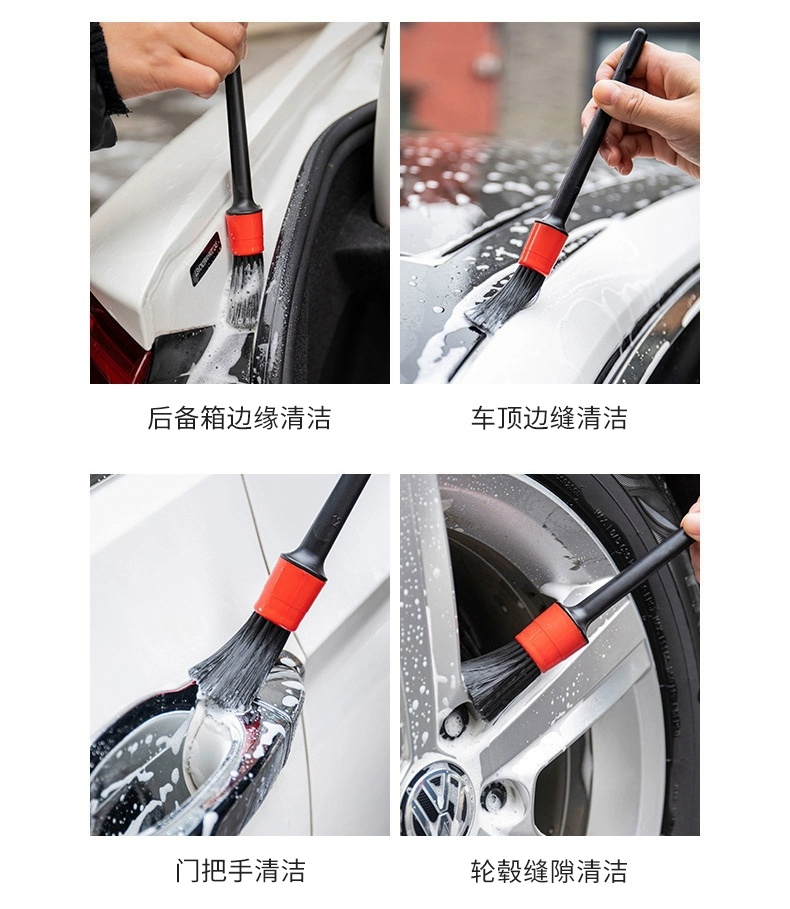 后备箱边缘清洁

车顶边缝清洁

门把手清洁

轮毂缝隙清洁