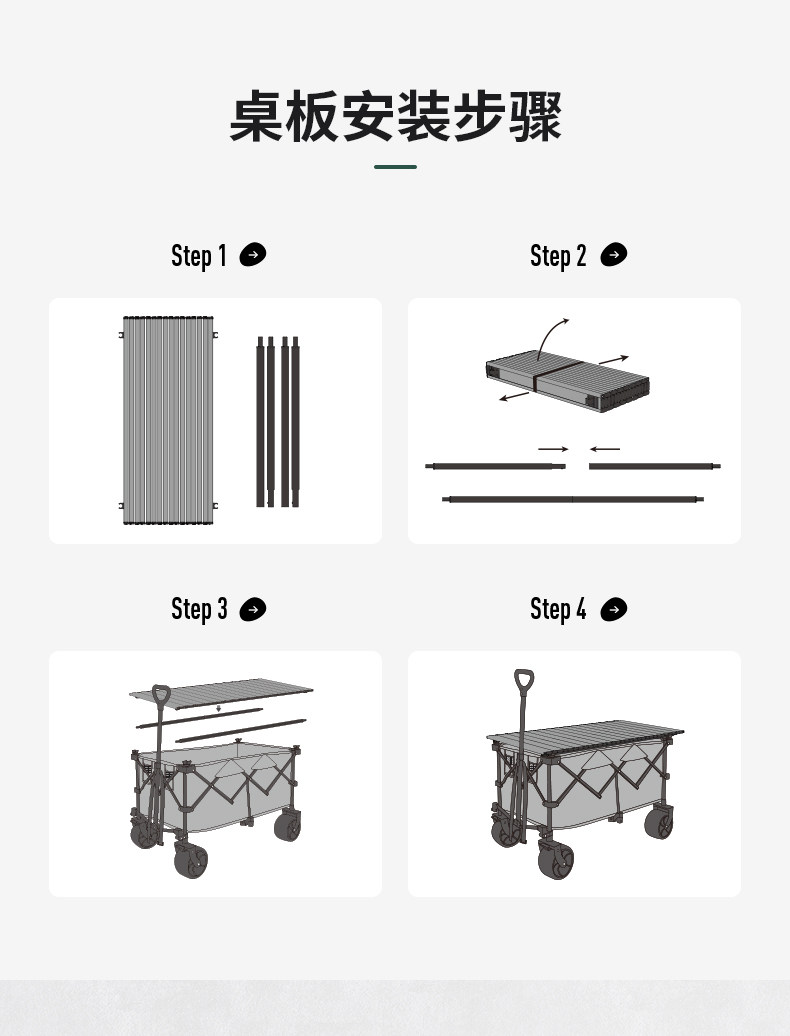 桌板安装步骤

Step 1

Step 2

Step 3

Step 4