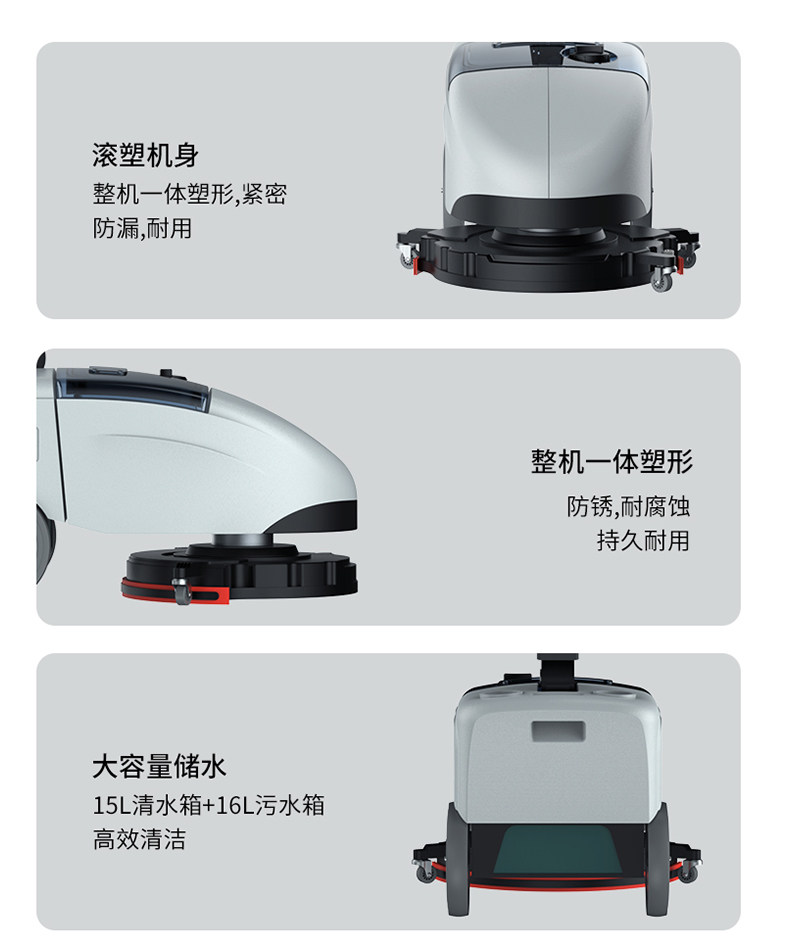 滚塑机身
整机一体塑形,紧密防漏,耐用

整机一体塑形
防锈,耐腐蚀
持久耐用

大容量储水
15L清水箱+16L污水箱
高效清洁