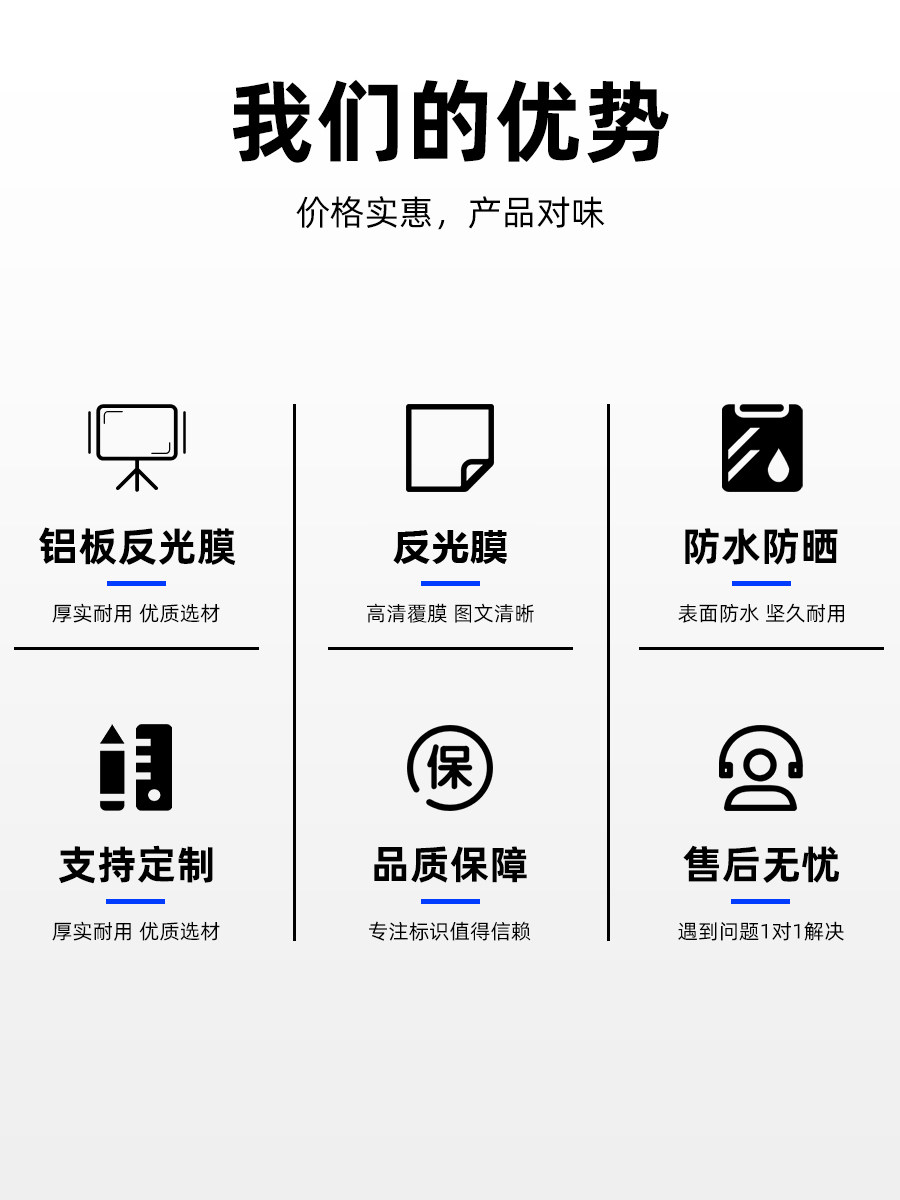 我们的优势

价格实惠，产品对味

铝板反光膜

厚实耐用 优质选材

反光膜

高清覆膜 图文清晰

防水防晒

表面防水 坚久耐用

支持定制

厚实耐用 优质选材

保

品质保障

专注标识值得信赖

售后无忧

遇到问题1对1解决