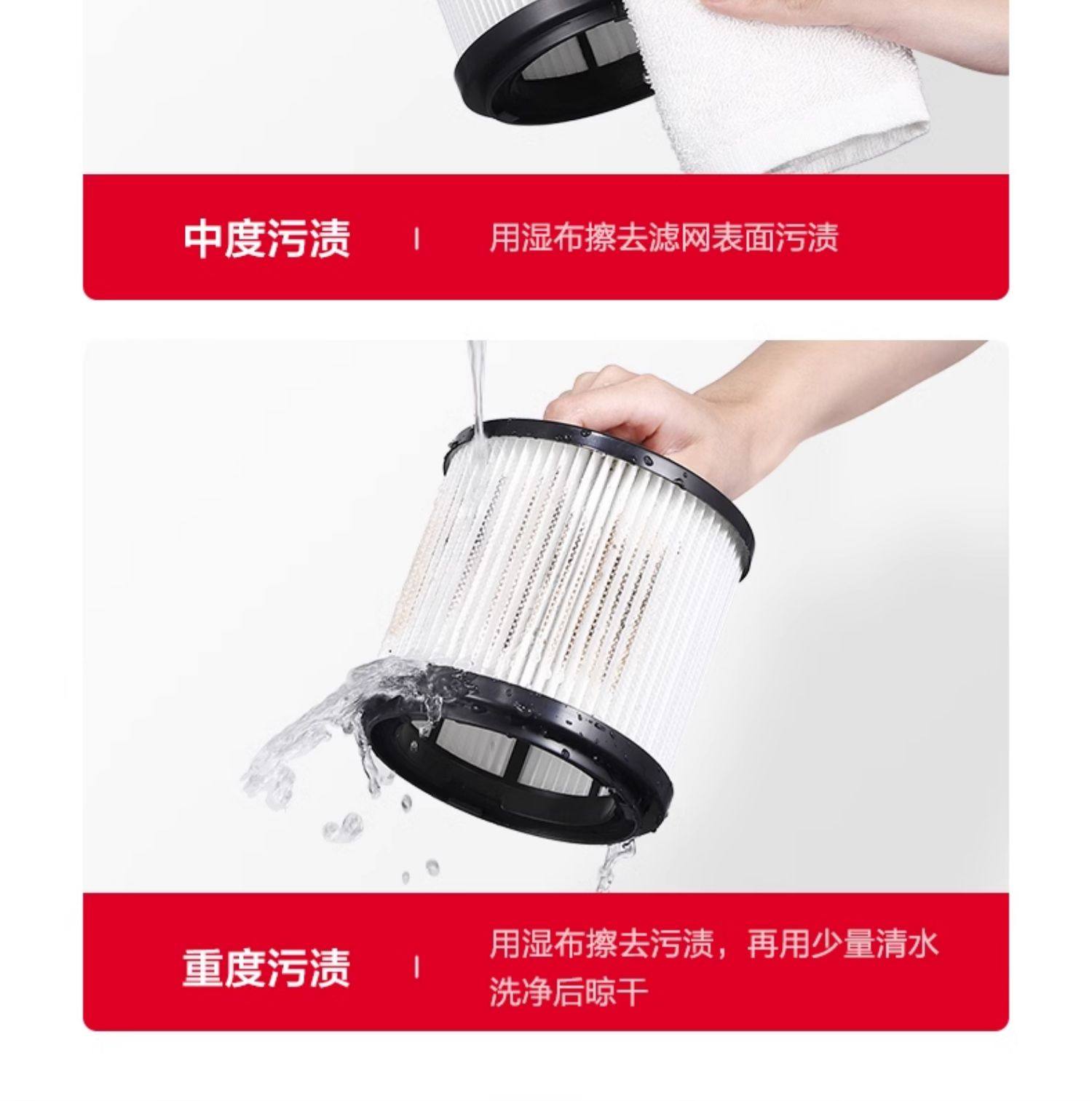 中度污渍 | 用湿布擦去滤网表面污渍

重度污渍 | 用湿布擦去污渍，再用少量清水洗净后晾干