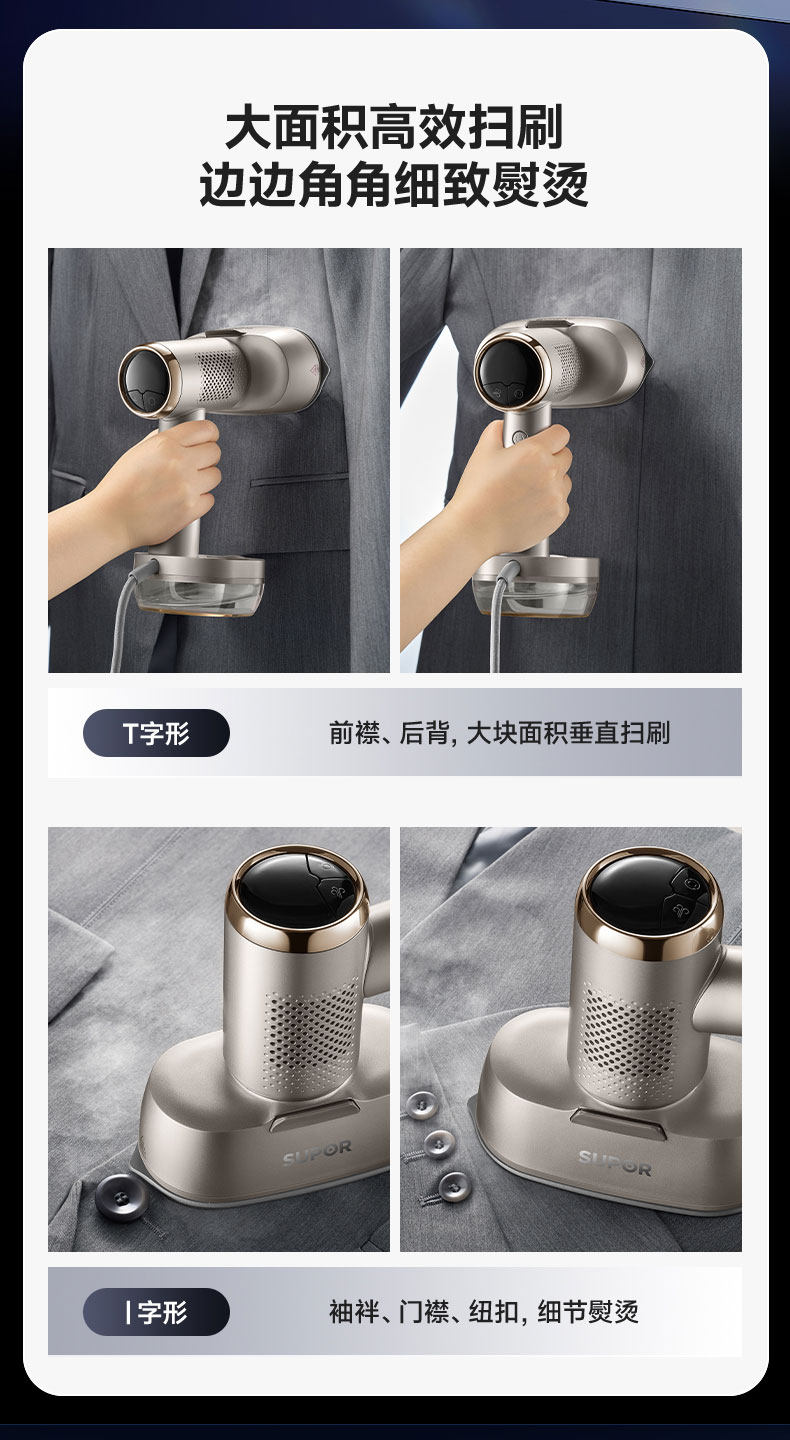 大面积高效扫刷
边边角角细致熨烫

T字形

前襟、后背, 大块面积垂直扫刷

SUPOR

SUPOR

I字形

袖袢、门襟、纽扣, 细节熨烫