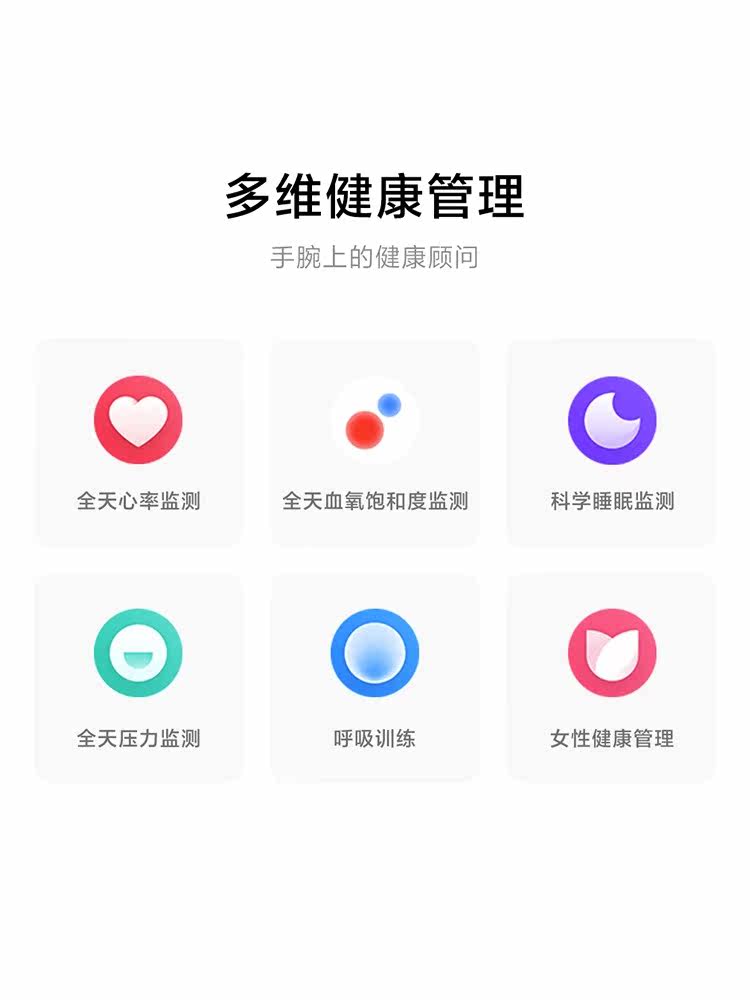 多维健康管理

手腕上的健康顾问

全天心率监测

全天血氧饱和度监测

科学睡眠监测

全天压力监测

呼吸训练

女性健康管理