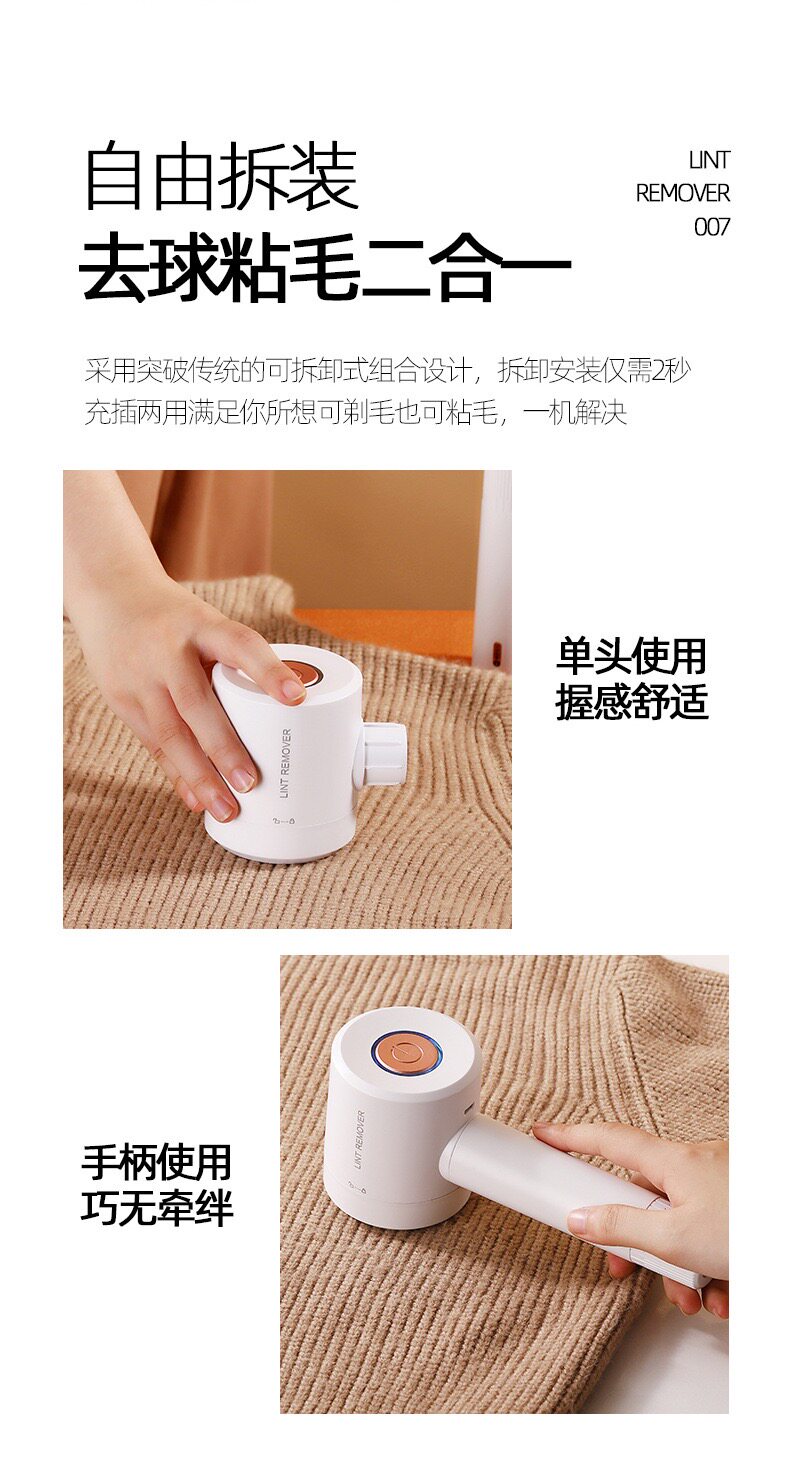 自由拆装
去球粘毛二合一

LINT
REMOVER
007

采用突破传统的可拆卸式组合设计，拆卸安装仅需2秒
充插两用满足你所想可剃毛也可粘毛，一机解决

LINT REMOVER

单头使用
握感舒适

LINT REMOVER

手柄使用
巧无牵绊