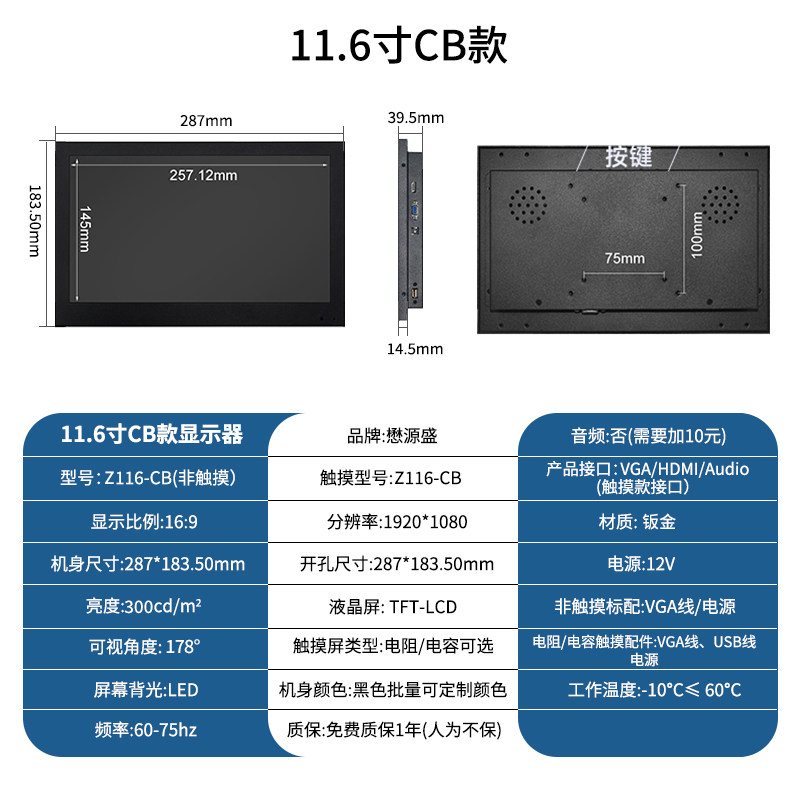 11.6寸CB款

287mm

183.50mm

257.12mm

145mm

39.5mm

14.5mm

按键

75mm

100mm

| 11.6寸CB款显示器 | 品牌:懋源盛 | 音频:否(需要加10元) |
|---|---|---|
| 型号: Z116-CB(非触摸) | 触摸型号:Z116-CB | 产品接口:VGA/HDMI/Audio (触摸款接口) |
| 显示比例:16:9 | 分辨率:1920*1080 | 材质: 钣金 |
| 机身尺寸:287*183.50mm | 开孔尺寸:287*183.50mm | 电源:12V |
| 亮度:300cd/m² | 液晶屏: TFT-LCD | 非触摸标配:VGA线/电源 |
| 可视角度: 178° | 触摸屏类型:电阻/电容可选 | 电阻/电容触摸配件:VGA线、USB线 电源 |
| 屏幕背光:LED | 机身颜色:黑色批量可定制颜色 | 工作温度:-10°C≤ 60°C |
| 频率:60-75hz | 质保:免费质保1年(人为不保) | |