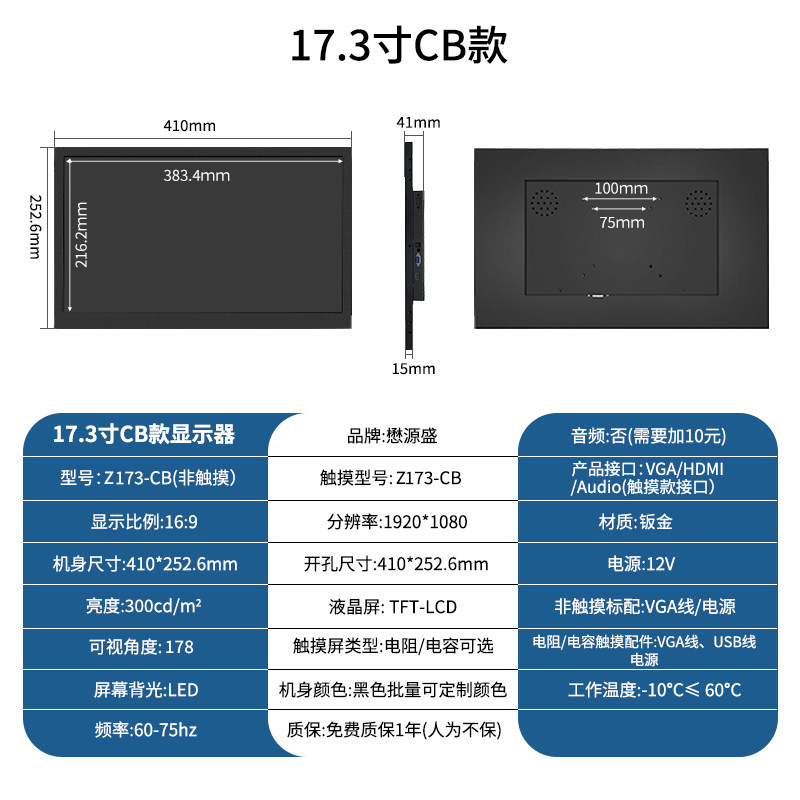 17.3寸CB款

410mm

383.4mm

252.6mm

216.2mm

41mm

15mm

100mm

75mm

| 17.3寸CB款显示器 | 品牌:懋源盛 | 音频:否(需要加10元) |
|---|---|---|
| 型号: Z173-CB(非触摸) | 触摸型号: Z173-CB | 产品接口: VGA/HDMI /Audio(触摸款接口) |
| 显示比例:16:9 | 分辨率:1920*1080 | 材质:钣金 |
| 机身尺寸:410*252.6mm | 开孔尺寸:410*252.6mm | 电源:12V |
| 亮度:300cd/m² | 液晶屏: TFT-LCD | 非触摸标配:VGA线/电源 |
| 可视角度: 178 | 触摸屏类型:电阻/电容可选 | 电阻/电容触摸配件:VGA线、USB线 电源 |
| 屏幕背光:LED | 机身颜色:黑色批量可定制颜色 | 工作温度:-10°C≤ 60°C |
| 频率:60-75hz | 质保:免费质保1年(人为不保) | |