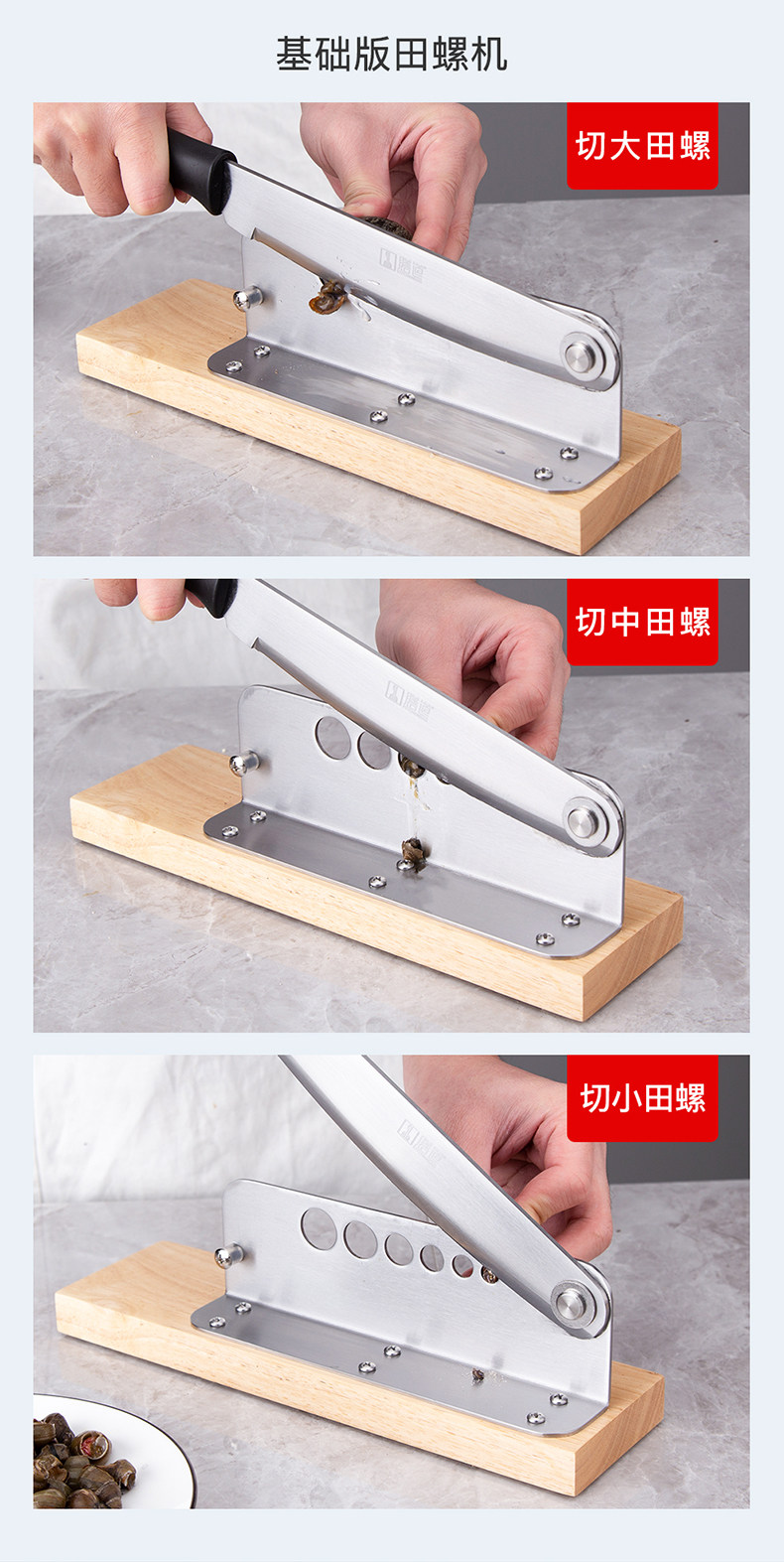 基础版田螺机

切大田螺

切中田螺

切小田螺