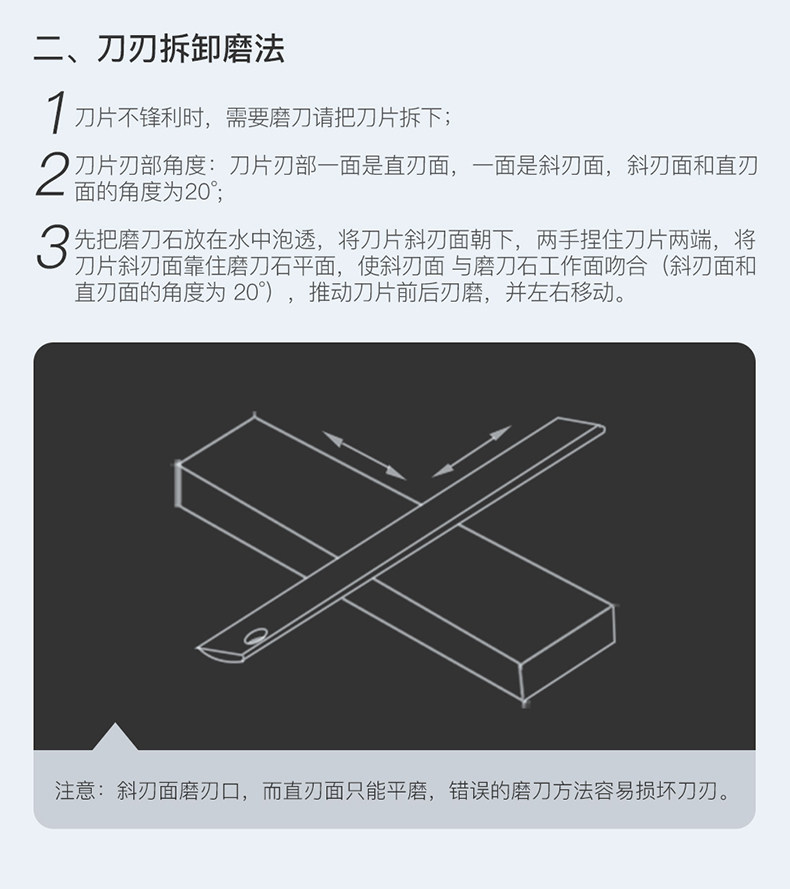 二、刀刃拆卸磨法

1 刀片不锋利时，需要磨刀请把刀片拆下；

2 刀片刃部角度：刀片刃部一面是直刃面，一面是斜刃面，斜刃面和直刃面的角度为20°；

3 先把磨刀石放在水中泡透，将刀片斜刃面朝下，两手捏住刀片两端，将刀片斜刃面靠住磨刀石平面，使斜刃面 与磨刀石工作面吻合（斜刃面和直刃面的角度为 20°），推动刀片前后刃磨，并左右移动。

注意：斜刃面磨刃口，而直刃面只能平磨，错误的磨刀方法容易损坏刀刃。