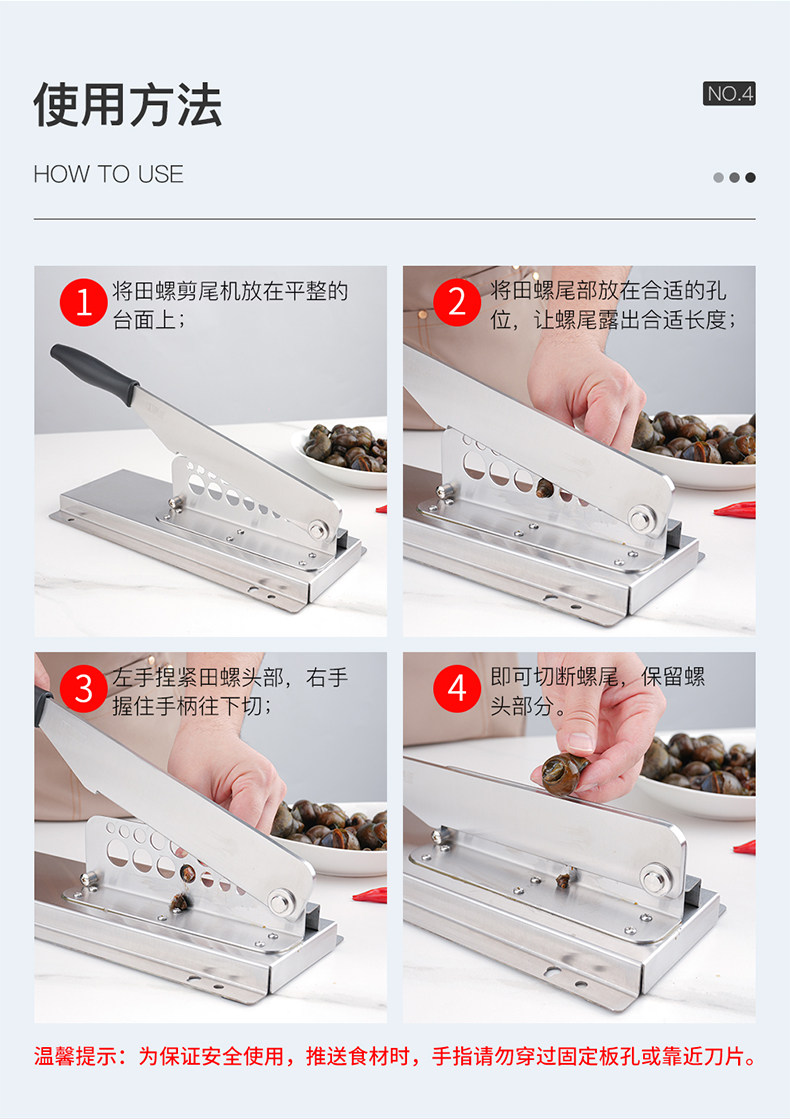 使用方法

NO.4

HOW TO USE

1 将田螺剪尾机放在平整的台面上;

2 将田螺尾部放在合适的孔位，让螺尾露出合适长度;

3 左手捏紧田螺头部，右手握住手柄往下切;

4 即可切断螺尾，保留螺头部分。

温馨提示：为保证安全使用，推送食材时，手指请勿穿过固定板孔或靠近刀片。