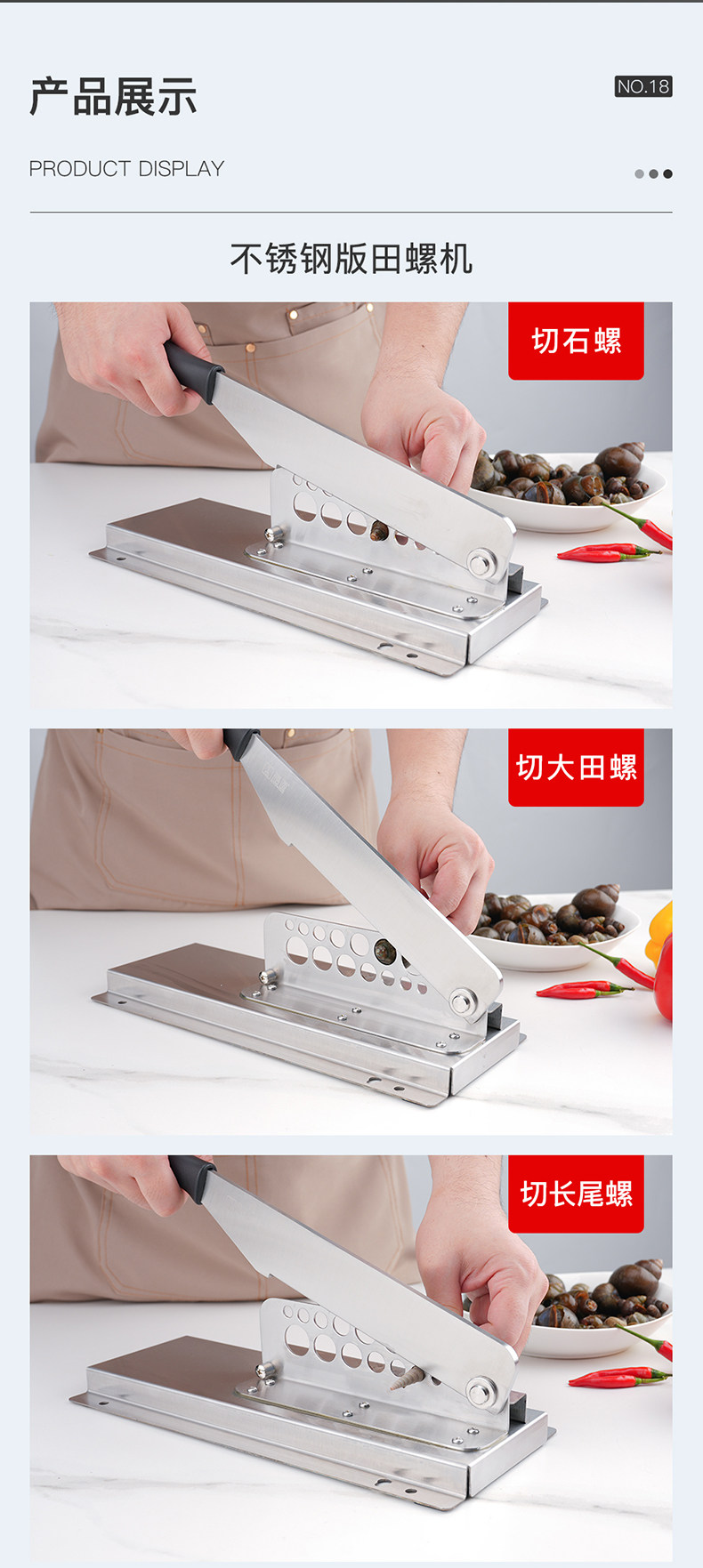 产品展示

NO.18

PRODUCT DISPLAY

不锈钢版田螺机

切石螺

切大田螺

切长尾螺