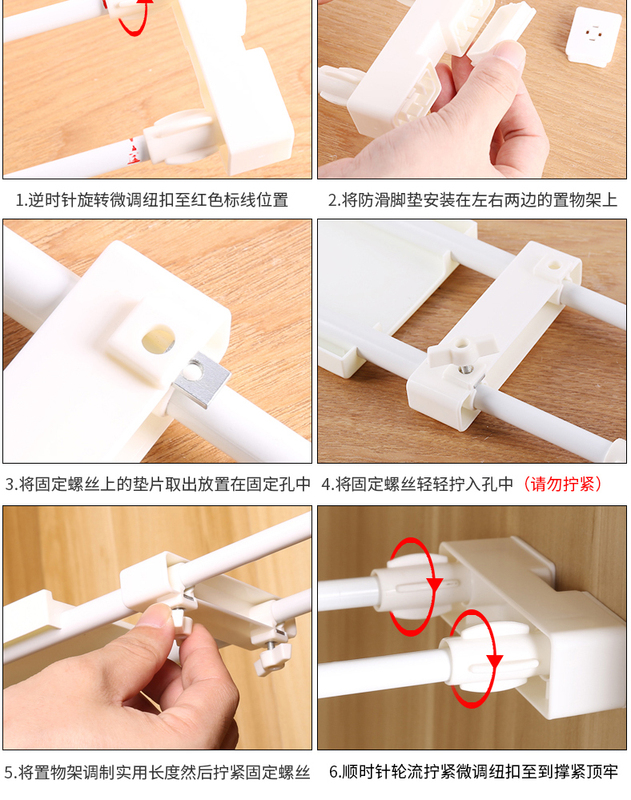 1.逆时针旋转微调纽扣至红色标线位置

2.将防滑脚垫安装在左右两边的置物架上

3.将固定螺丝上的垫片取出放置在固定孔中

4.将固定螺丝轻轻拧入孔中（请勿拧紧）

5.将置物架调制实用长度然后拧紧固定螺丝

6.顺时针轮流拧紧微调纽扣至到撑紧顶牢