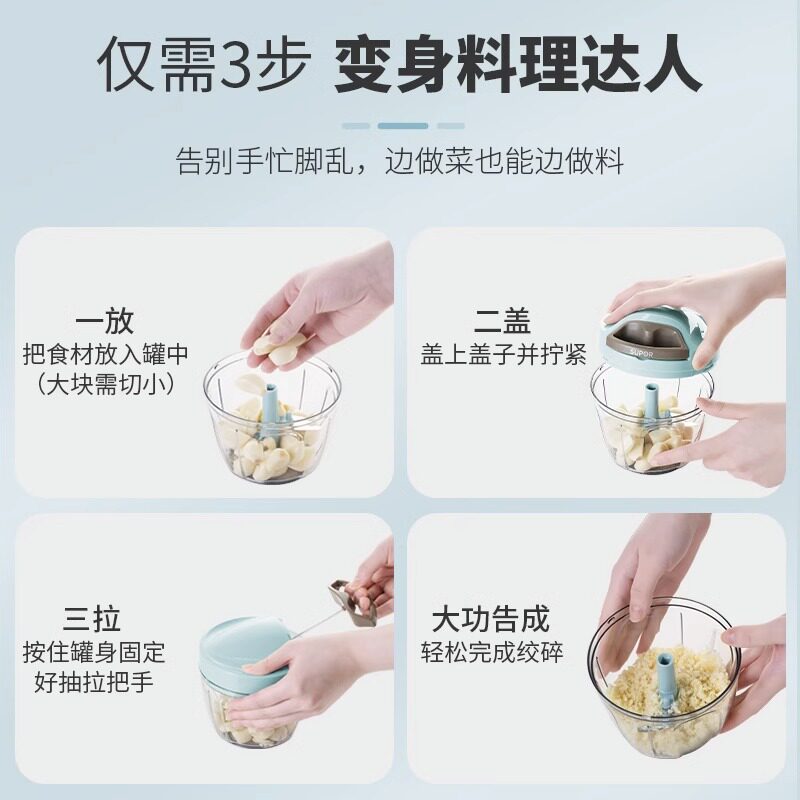 仅需3步 变身料理达人

告别手忙脚乱，边做菜也能边做料

一放
把食材放入罐中
（大块需切小）

二盖
盖上盖子并拧紧

SUPOR

三拉
按住罐身固定
好抽拉把手

大功告成
轻松完成绞碎