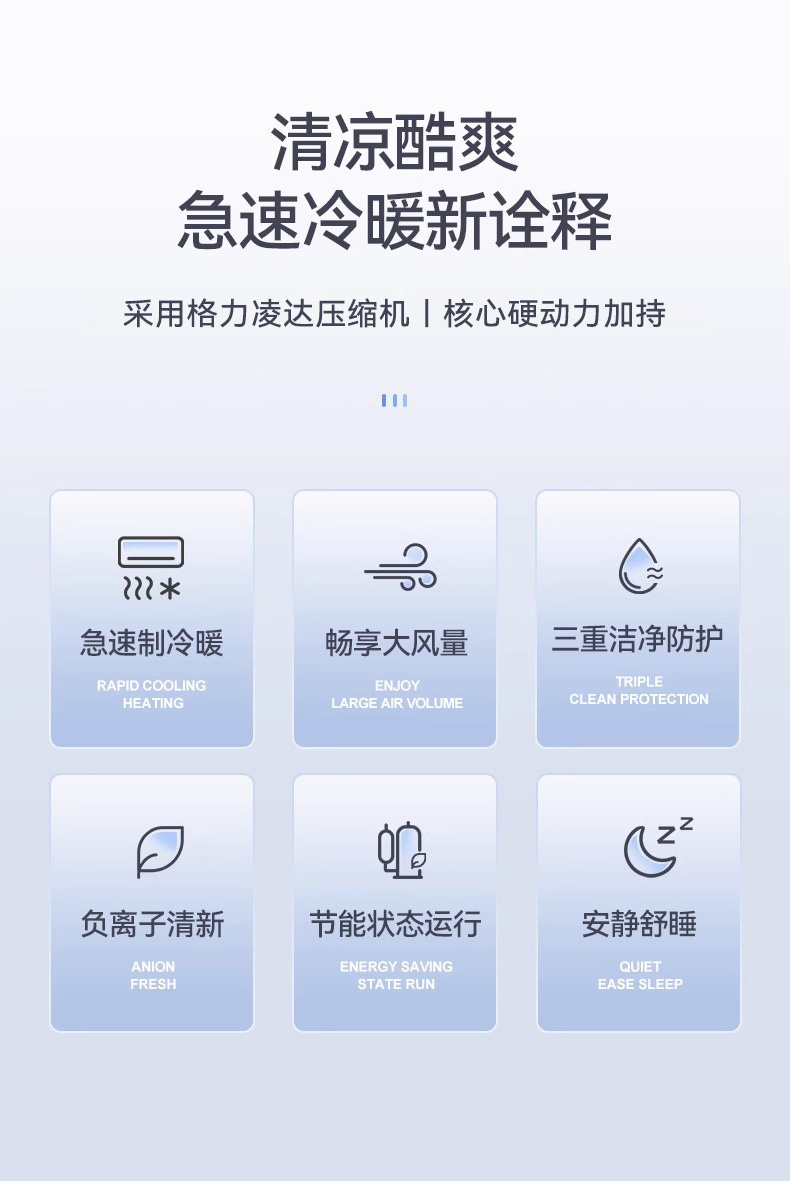 清凉酷爽
急速冷暖新诠释

采用格力凌达压缩机 | 核心硬动力加持

急速制冷暖

RAPID COOLING
HEATING

畅享大风量

ENJOY
LARGE AIR VOLUME

三重洁净防护

TRIPLE
CLEAN PROTECTION

负离子清新

ANION
FRESH

节能状态运行

ENERGY SAVING
STATE RUN

安静舒睡

QUIET
EASE SLEEP